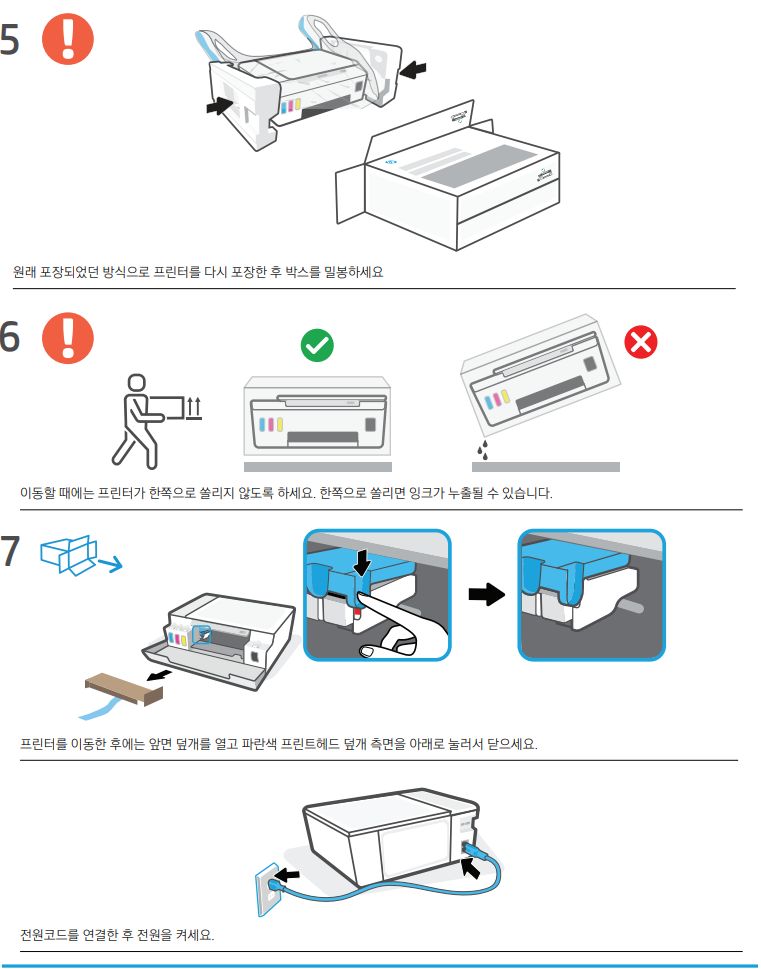 5

원래 포장되었던 방식으로 프린터를 다시 포장한 후 박스를 밀봉하세요

6

이동할 때에는 프린터가 한쪽으로 쏠리지 않도록 하세요. 한쪽으로 쏠리면 잉크가 누출될 수 있습니다.

7

프린터를 이동한 후에는 앞면 덮개를 열고 파란색 프린트헤드 덮개 측면을 아래로 눌러서 닫으세요.

전원코드를 연결한 후 전원을 켜세요.