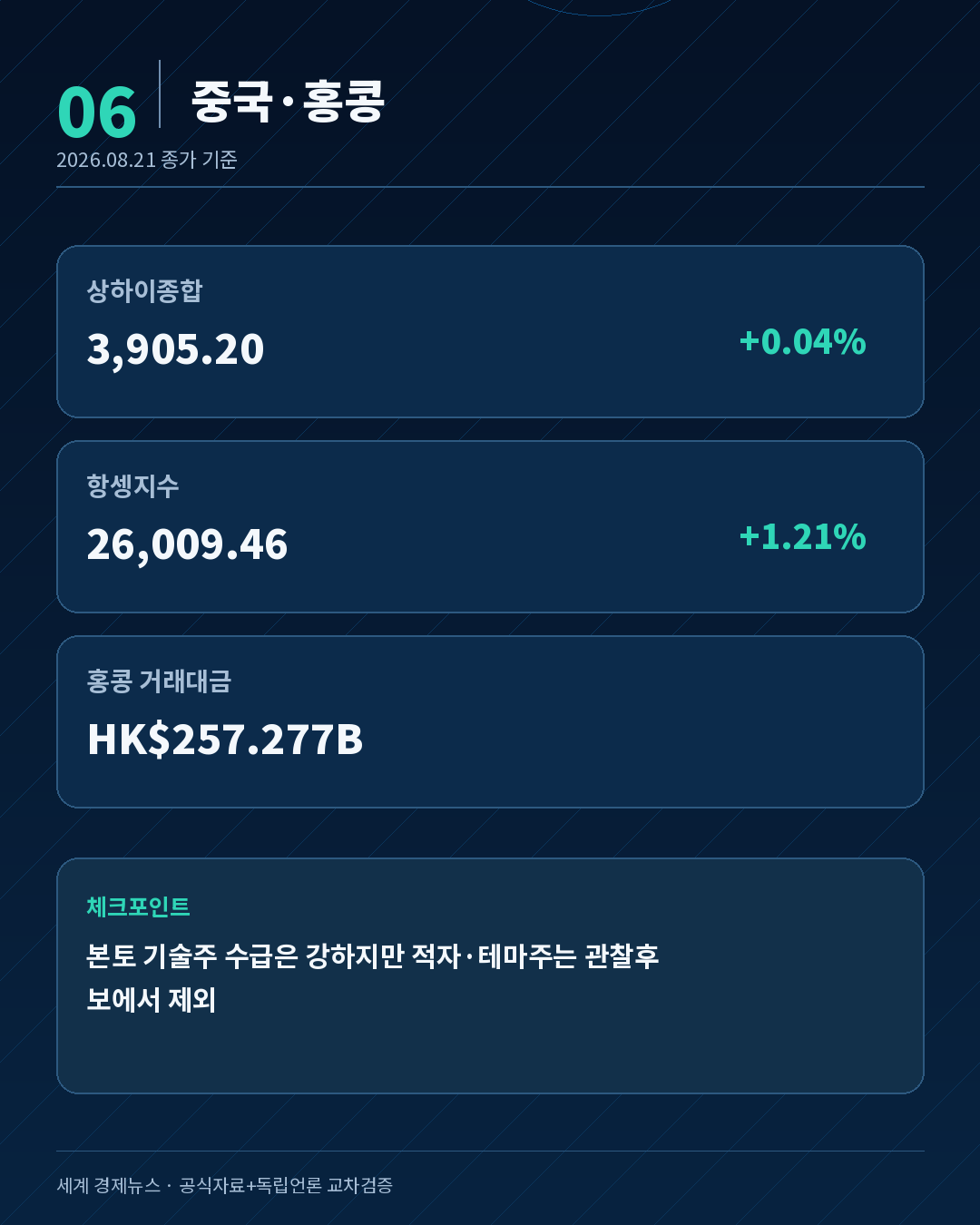 06

중국·홍콩

2026.08.21 종가 기준

상하이종합

3,905.20

+0.04%

항셍지수

26,009.46

+1.21%

홍콩 거래대금

HK$257.277B

체크포인트

본토 기술주 수급은 강하지만 적자·테마주는 관찰후보에서 제외

세계 경제뉴스 · 공식자료+독립언론 교차검증