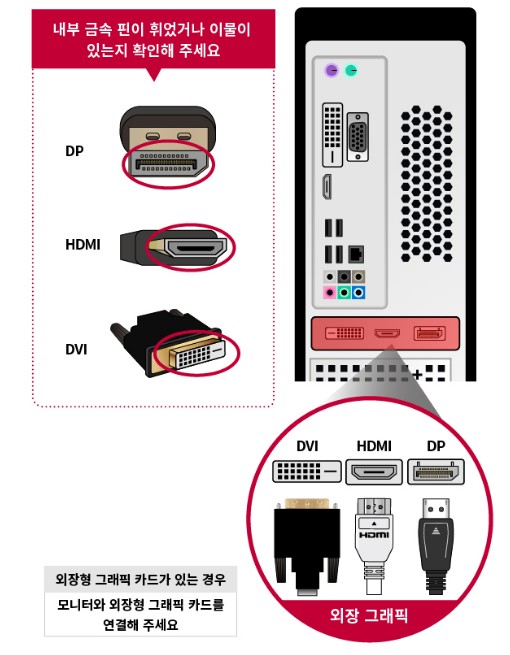 내부 금속 핀이 휘었거나 이물이 있는지 확인해 주세요

DP

HDMI

DVI

DVI
HDMI
DP

HDMI

외장 그래픽

외장형 그래픽 카드가 있는 경우

모니터와 외장형 그래픽 카드를 연결해 주세요