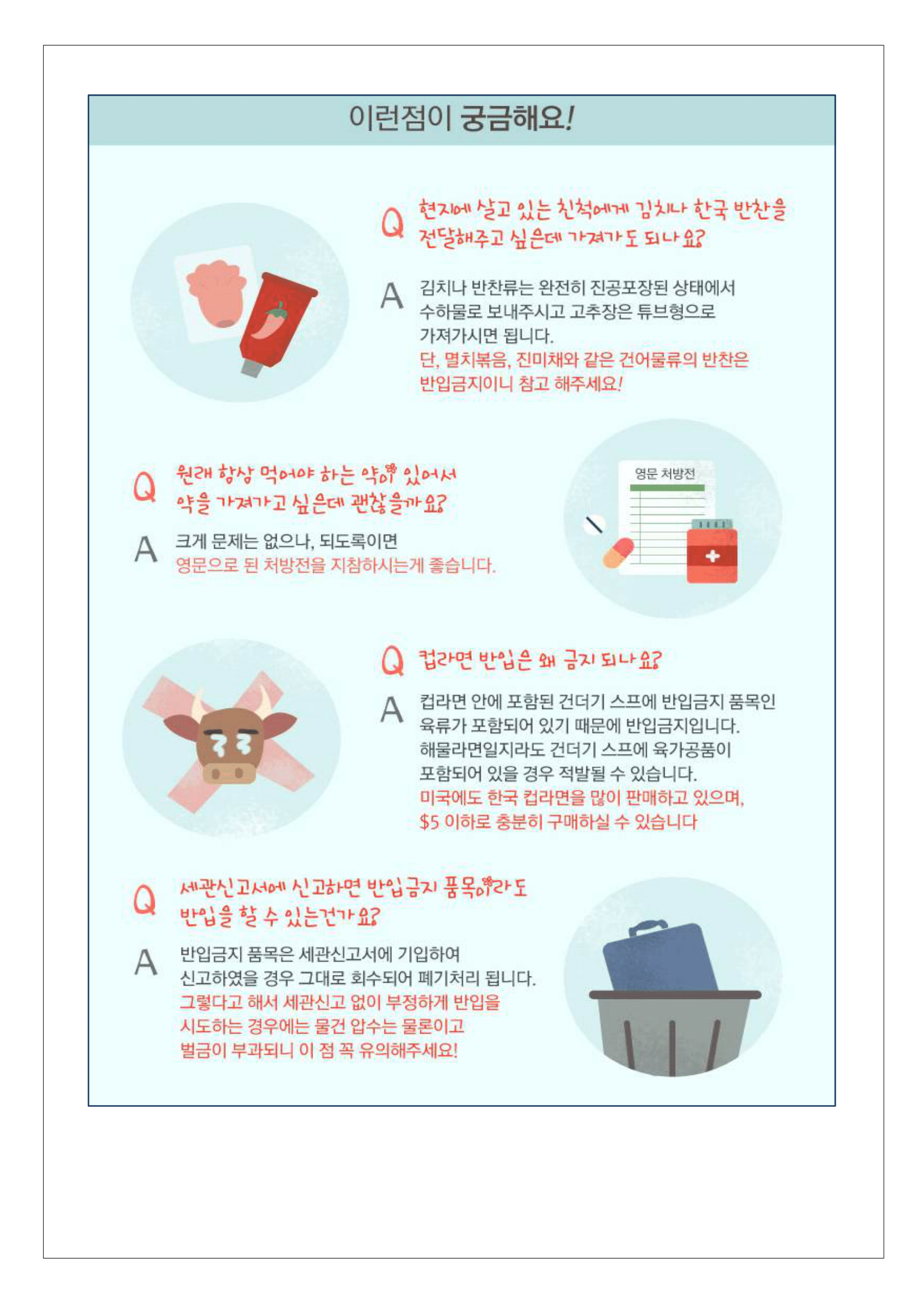 이런점이 궁금해요!

Q 현지에 살고 있는 친척에게 김치나 한국 반찬을 전달해주고 싶은데 가져가도 되나요?

A 김치나 반찬류는 완전히 진공포장된 상태에서 수하물로 보내주시고 고추장은 튜브형으로 가져가시면 됩니다.
단, 멸치볶음, 진미채와 같은 건어물류의 반찬은 반입금지이니 참고 해주세요!

Q 원래 항상 먹어야 하는 약이 있어서 약을 가져가고 싶은데 괜찮을까요?

A 크게 문제는 없으나, 되도록이면
영문으로 된 처방전을 지참하시는게 좋습니다.

영문 처방전

Q 컵라면 반입은 왜 금지 되나요?

A 컵라면 안에 포함된 건더기 스프에 반입금지 품목인 육류가 포함되어 있기 때문에 반입금지입니다. 해물라면일지라도 건더기 스프에 육가공품이 포함되어 있을 경우 적발될 수 있습니다.
미국에도 한국 컵라면을 많이 판매하고 있으며, $5 이하로 충분히 구매하실 수 있습니다

Q 세관신고서에 신고하면 반입금지 품목이라도 반입을 할 수 있는건가요?

A 반입금지 품목은 세관신고서에 기입하여 신고하였을 경우 그대로 회수되어 폐기처리 됩니다.
그렇다고 해서 세관신고 없이 부정하게 반입을 시도하는 경우에는 물건 압수는 물론이고 벌금이 부과되니 이 점 꼭 유의해주세요!