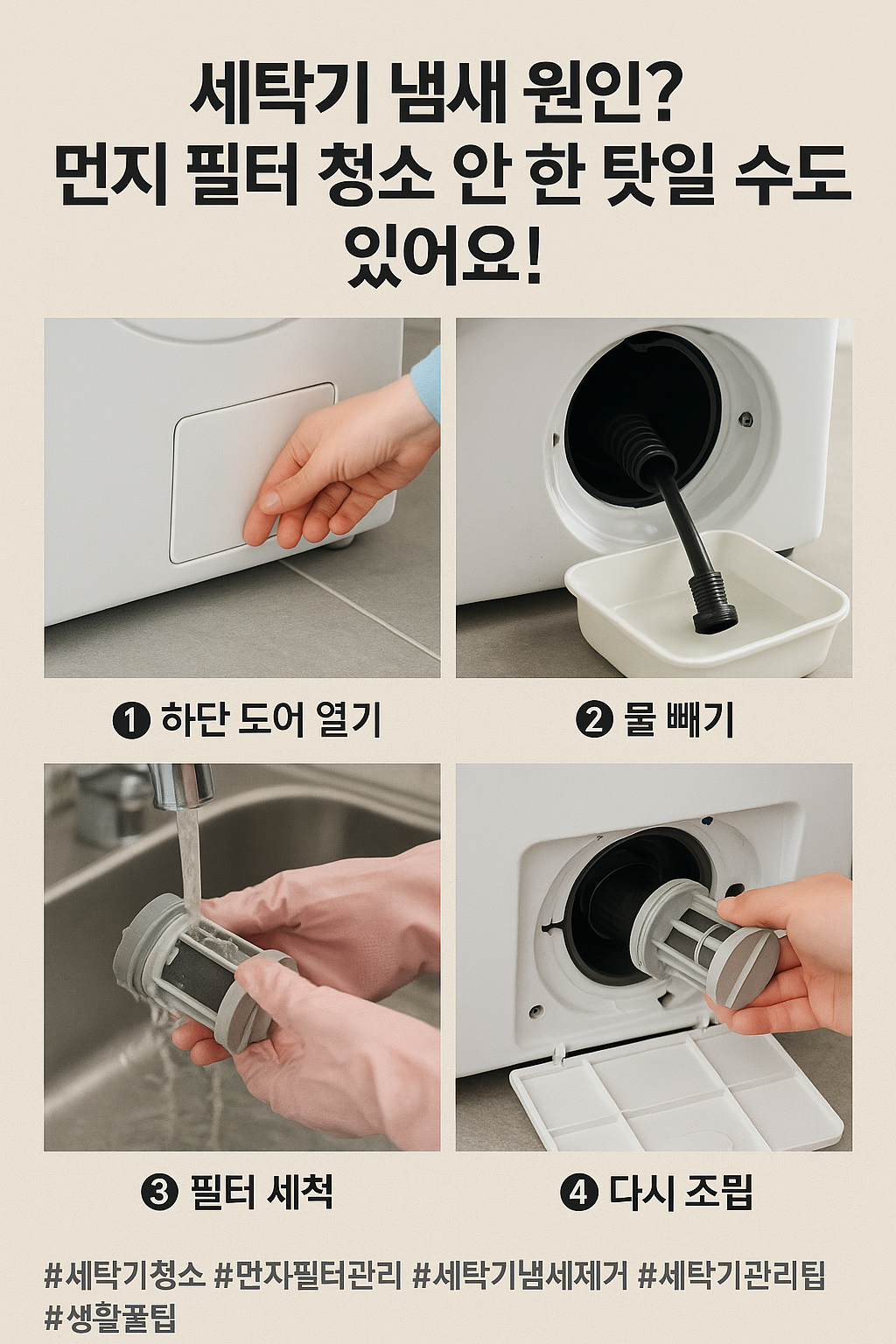 세탁기 냄새 원인?
먼지 필터 청소 안 한 탓일 수도 있어요!

❶ 하단 도어 열기

❷ 물 빼기

❸ 필터 세척

❹ 다시 조립

#세탁기청소 #먼자필터관리 #세탁기냄세제거 #세탁기관리팁 #생활꿀팁