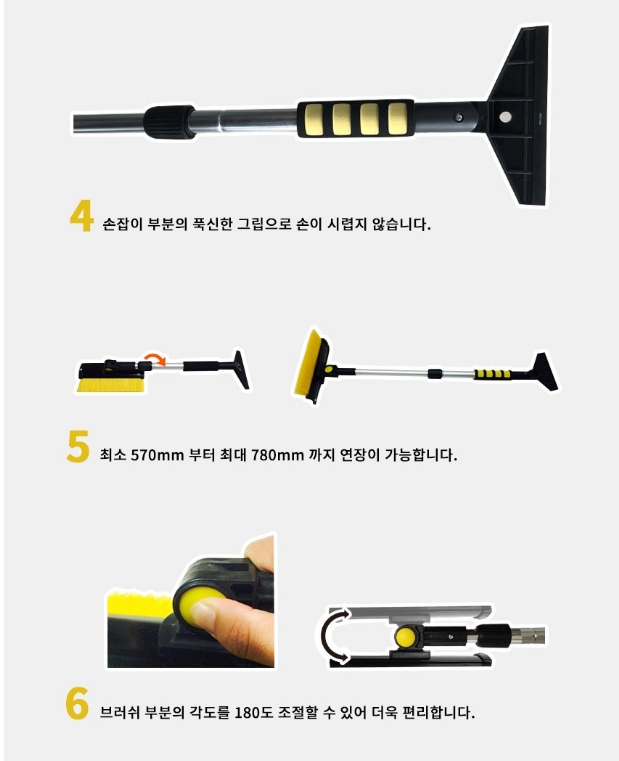 4 손잡이 부분의 푹신한 그립으로 손이 시렵지 않습니다.

5 최소 570mm 부터 최대 780mm 까지 연장이 가능합니다.

6 브러쉬 부분의 각도를 180도 조절할 수 있어 더욱 편리합니다.