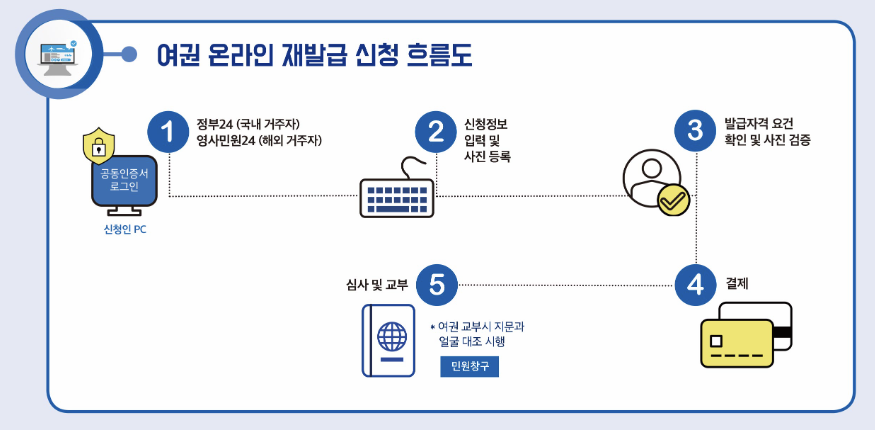 여권 온라인 재발급 신청 흐름도

1
정부24 (국내 거주자)
영사민원24 (해외 거주자)

공동인증서
로그인

신청인 PC

2
신청정보
입력 및
사진 등록

3
발급자격 요건
확인 및 사진 검증

4
결제

5
심사 및 교부

* 여권 교부시 지문과
얼굴 대조 시행

민원창구