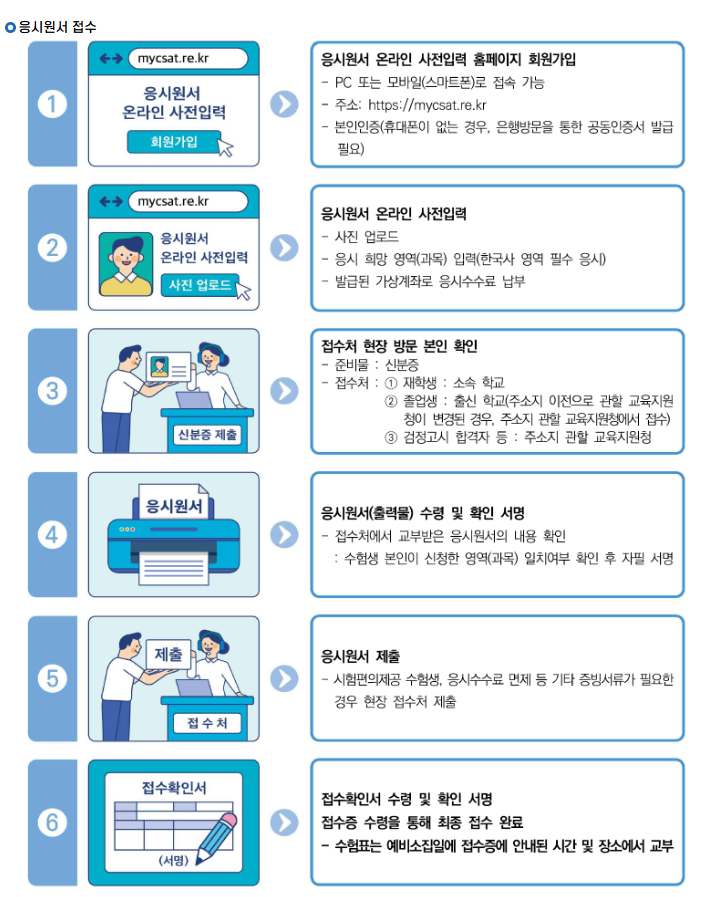 응시원서 접수

1

mycsat.re.kr

응시원서 온라인 사전입력

회원가입

응시원서 온라인 사전입력 홈페이지 회원가입
- PC 또는 모바일(스마트폰)로 접속 가능
- 주소: https://mycsat.re.kr
- 본인인증(휴대폰이 없는 경우, 은행방문을 통한 공동인증서 발급 필요)

2

mycsat.re.kr

응시원서 온라인 사전입력

사진 업로드

응시원서 온라인 사전입력
- 사진 업로드
- 응시 희망 영역(과목) 입력(한국사 영역 필수 응시)
- 발급된 가상계좌로 응시수수료 납부

3

신분증 제출

접수처 현장 방문 본인 확인
- 준비물 : 신분증
- 접수처 : ① 재학생 : 소속 학교
② 졸업생 : 출신 학교(주소지 이전으로 관할 교육지원청이 변경된 경우, 주소지 관할 교육지원청에서 접수)
③ 검정고시 합격자 등 : 주소지 관할 교육지원청

4

응시원서

응시원서(출력물) 수령 및 확인 서명
- 접수처에서 교부받은 응시원서의 내용 확인
: 수험생 본인이 신청한 영역(과목) 일치여부 확인 후 자필 서명

5

제출

접 수 처

응시원서 제출
- 시험편의제공 수험생, 응시수수료 면제 등 기타 증빙서류가 필요한 경우 현장 접수처 제출

6

접수확인서

(서명)

접수확인서 수령 및 확인 서명
접수증 수령을 통해 최종 접수 완료
- 수험표는 예비소집일에 접수증에 안내된 시간 및 장소에서 교부