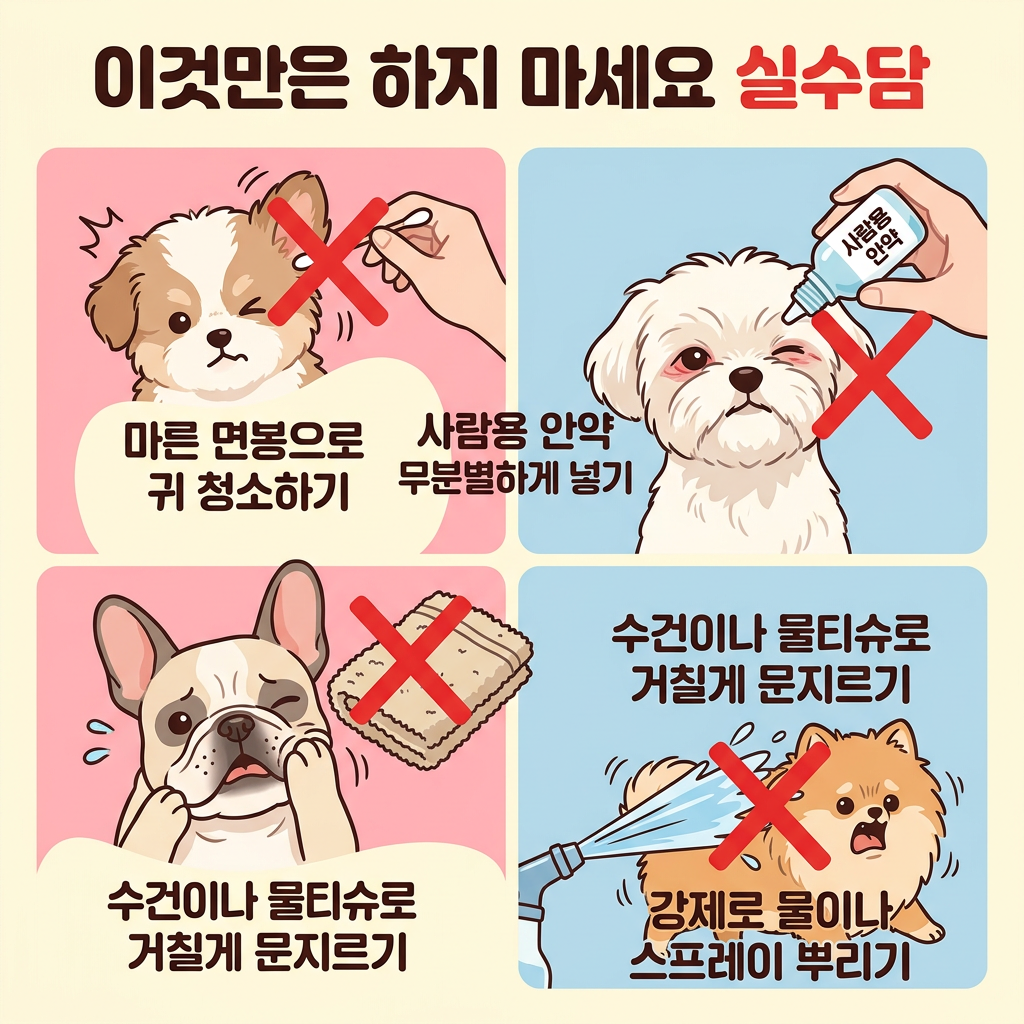 이것만은 하지 마세요 실수담

마른 면봉으로
귀 청소하기

사람용
안약

사람용 안약
무분별하게 넣기

수건이나 물티슈로
거칠게 문지르기

수건이나 물티슈로
거칠게 문지르기

강제로 물이나
스프레이 뿌리기