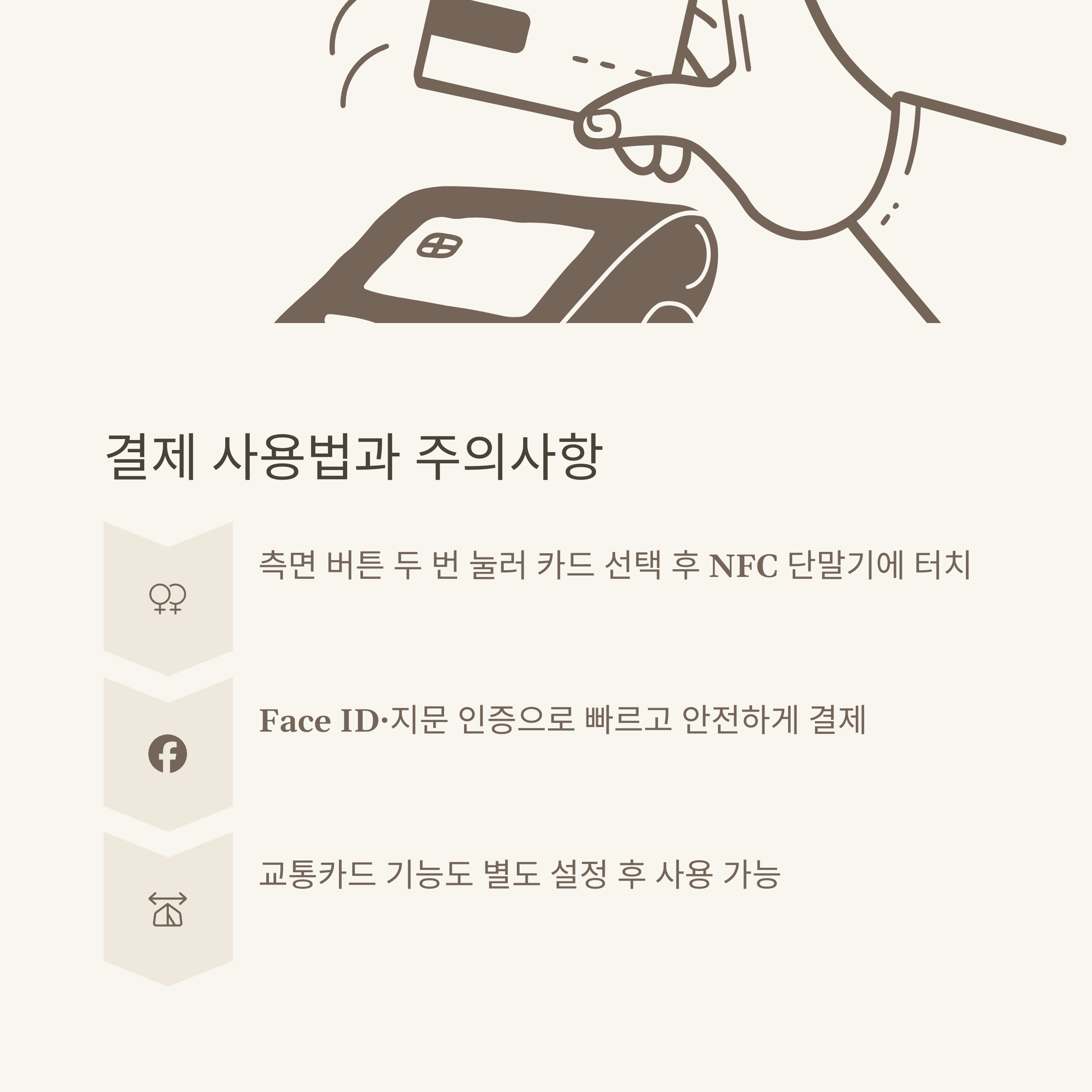 결제 사용법과 주의사항

측면 버튼 두 번 눌러 카드 선택 후 NFC 단말기에 터치

Face ID·지문 인증으로 빠르고 안전하게 결제

교통카드 기능도 별도 설정 후 사용 가능