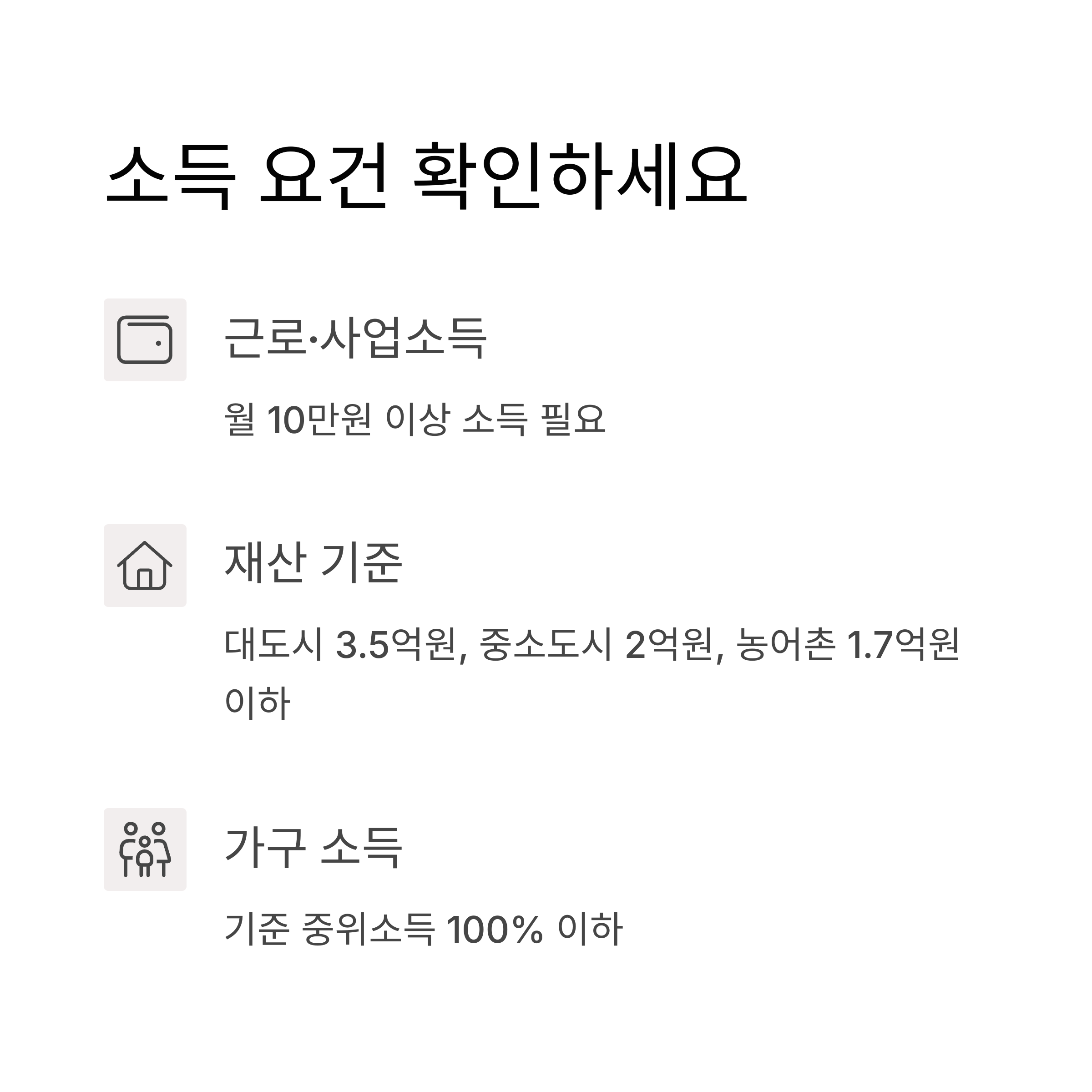 소득 요건 확인하세요

근로·사업소득

월 10만원 이상 소득 필요

재산 기준

대도시 3.5억원, 중소도시 2억원, 농어촌 1.7억원 이하

가구 소득

기준 중위소득 100% 이하