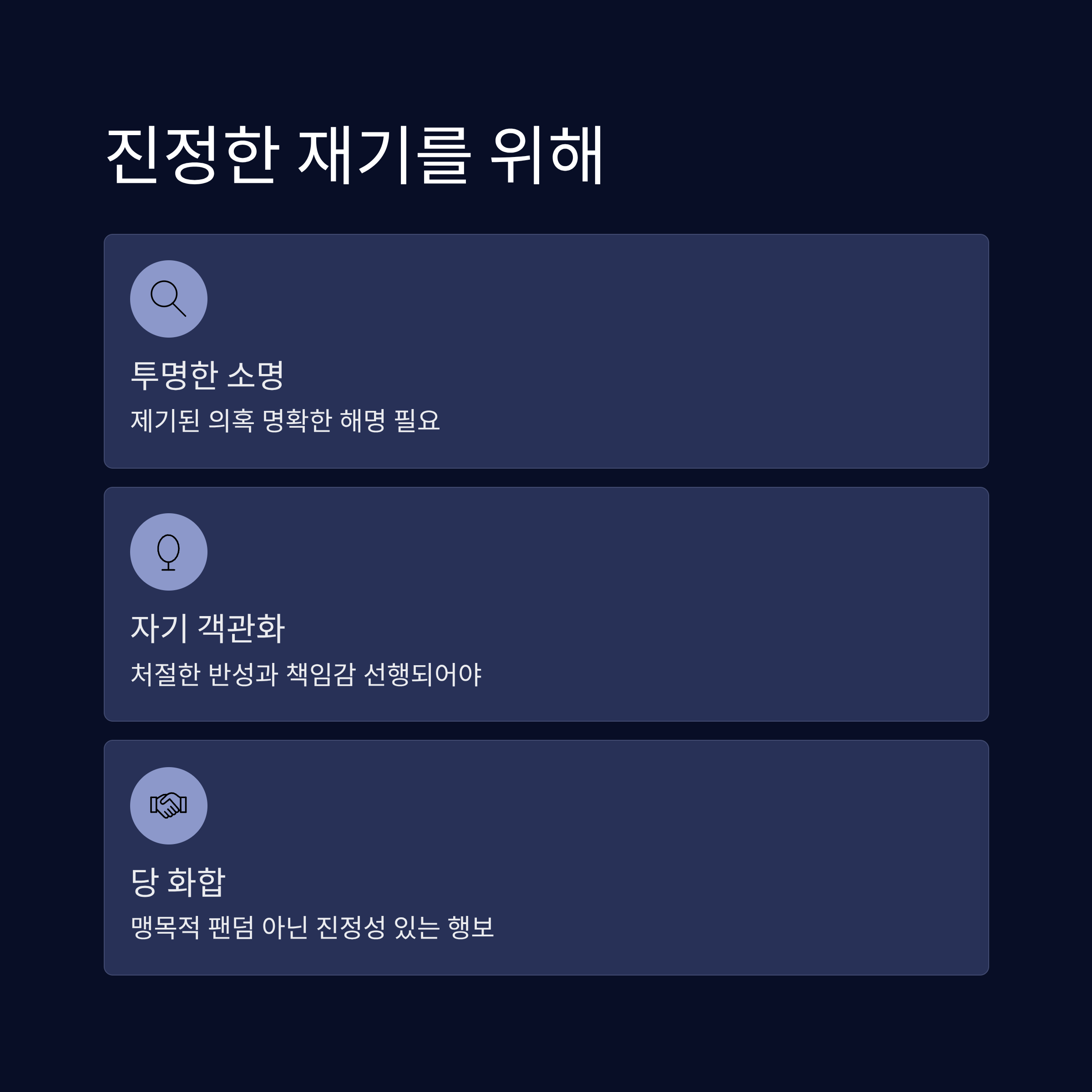 진정한 재기를 위해

투명한 소명

제기된 의혹 명확한 해명 필요

자기 객관화

처절한 반성과 책임감 선행되어야

당 화합

맹목적 팬덤 아닌 진정성 있는 행보