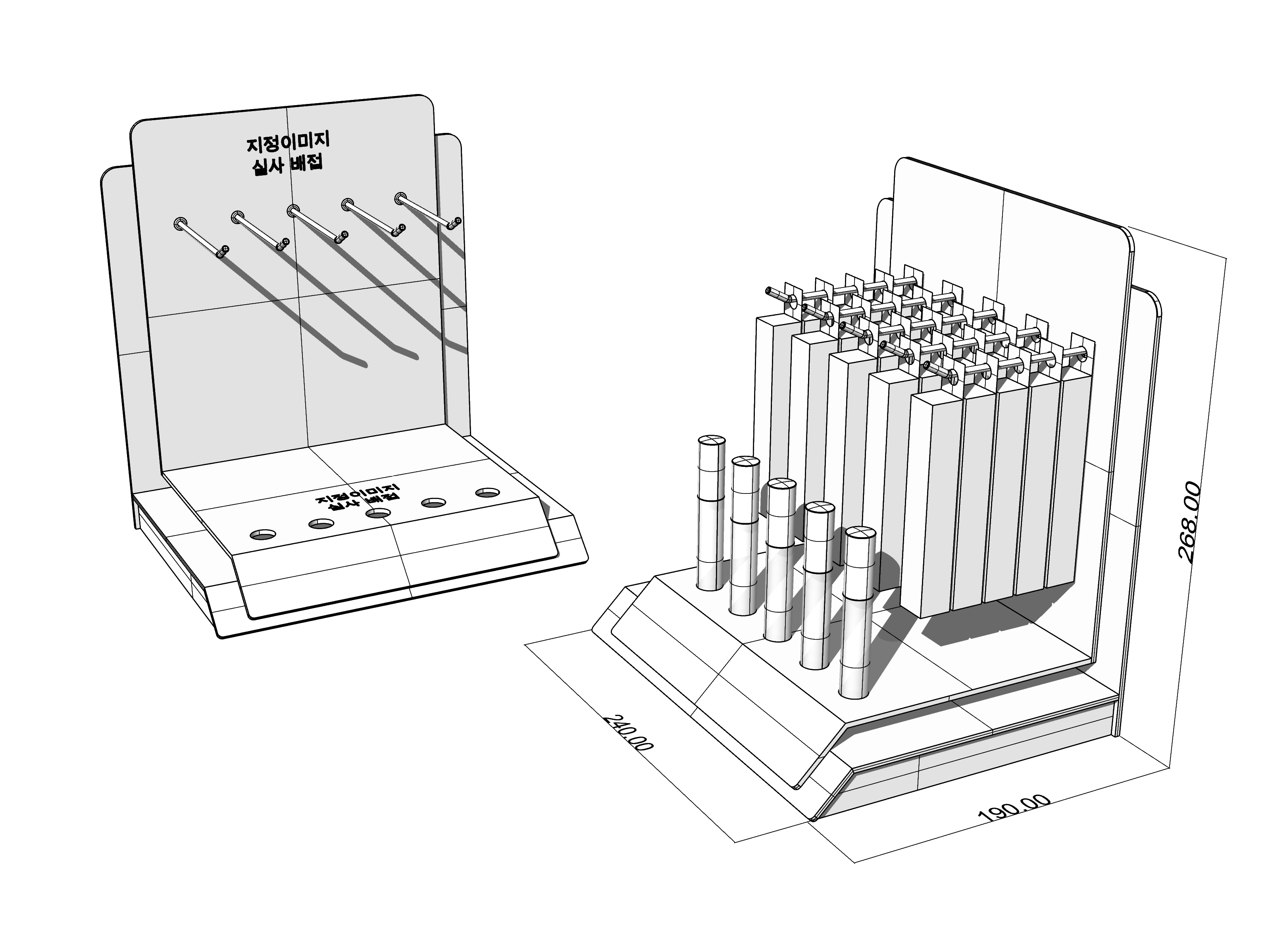 지정이미지
실사 배접

지정이미지
실사 배접

268.00

240.00

190.00