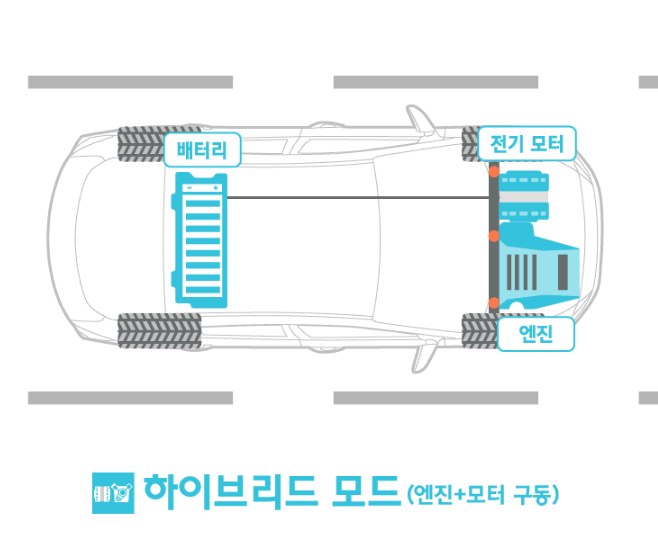 배터리

전기 모터

엔진

하이브리드 모드 (엔진+모터 구동)