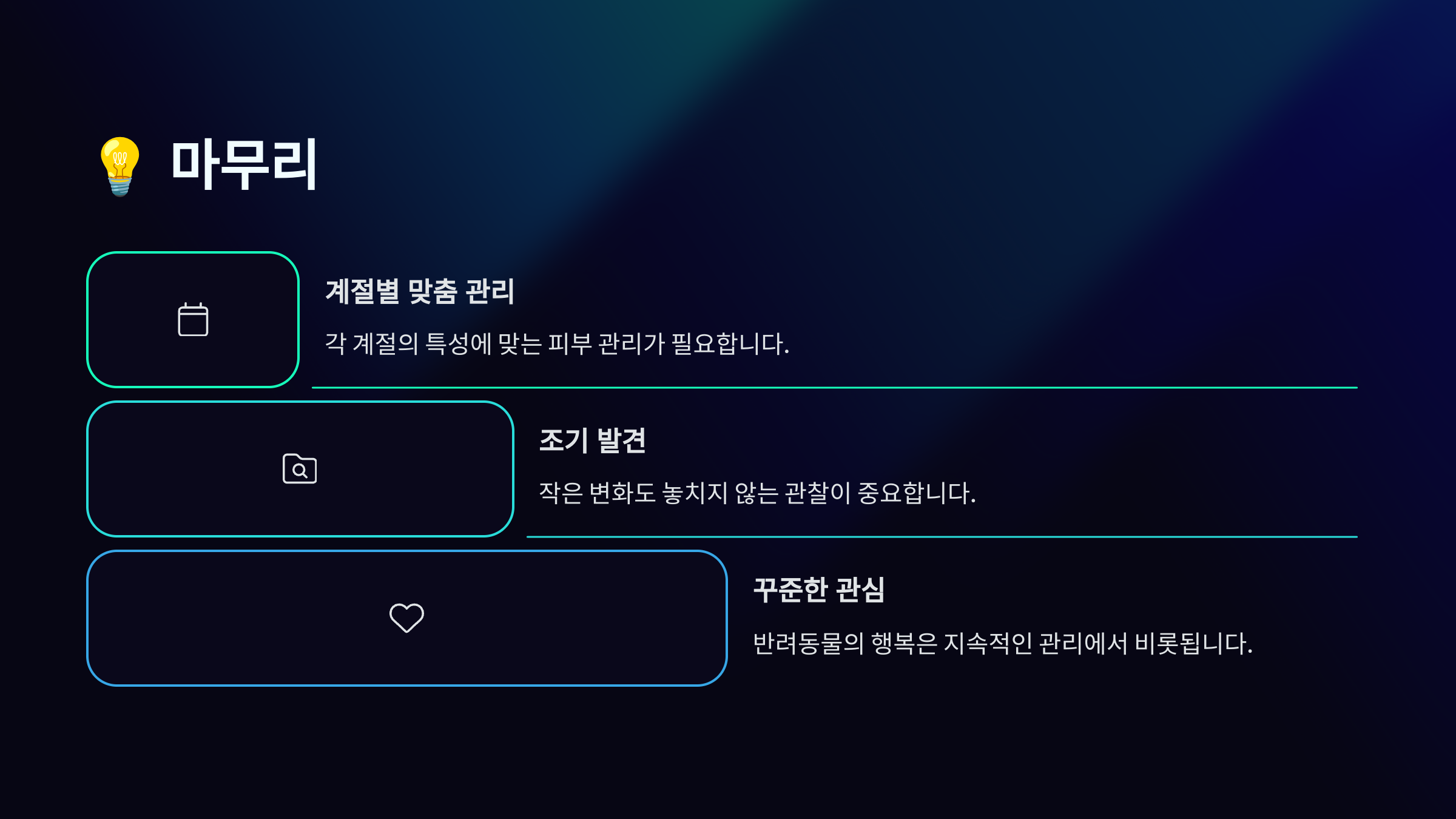 💡 마무리

계절별 맞춤 관리

각 계절의 특성에 맞는 피부 관리가 필요합니다.

조기 발견

작은 변화도 놓치지 않는 관찰이 중요합니다.

꾸준한 관심

반려동물의 행복은 지속적인 관리에서 비롯됩니다.