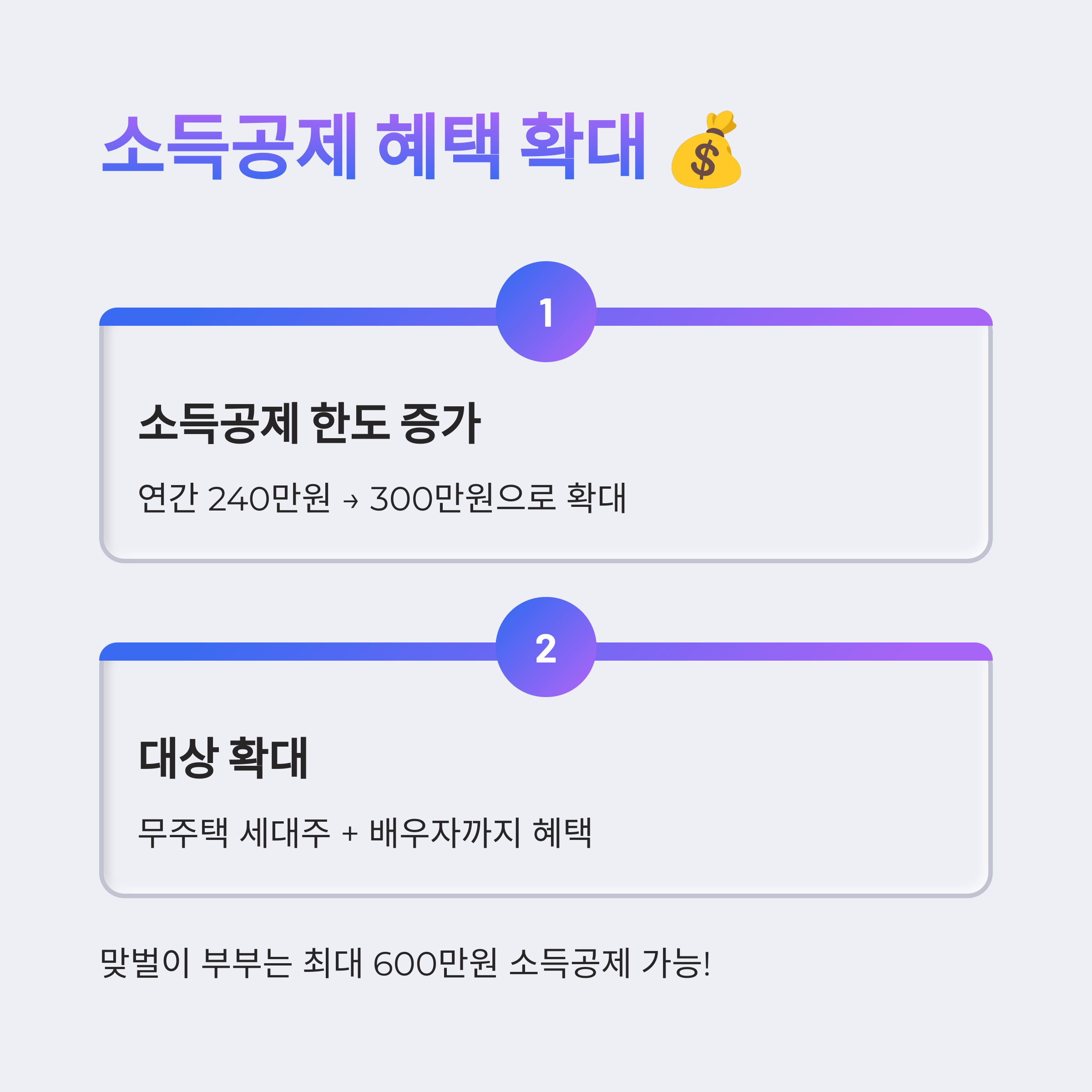 소득공제 혜택 확대 💰

1

소득공제 한도 증가

연간 240만원 → 300만원으로 확대

2

대상 확대

무주택 세대주 + 배우자까지 혜택

맞벌이 부부는 최대 600만원 소득공제 가능!