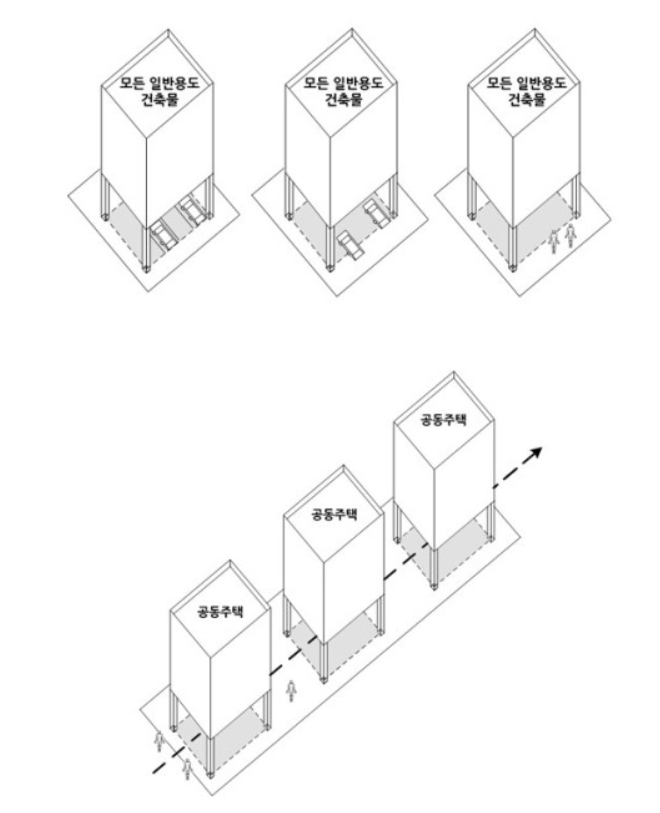 모든 일반용도 건축물

모든 일반용도 건축물

모든 일반용도 건축물

공동주택

공동주택

공동주택