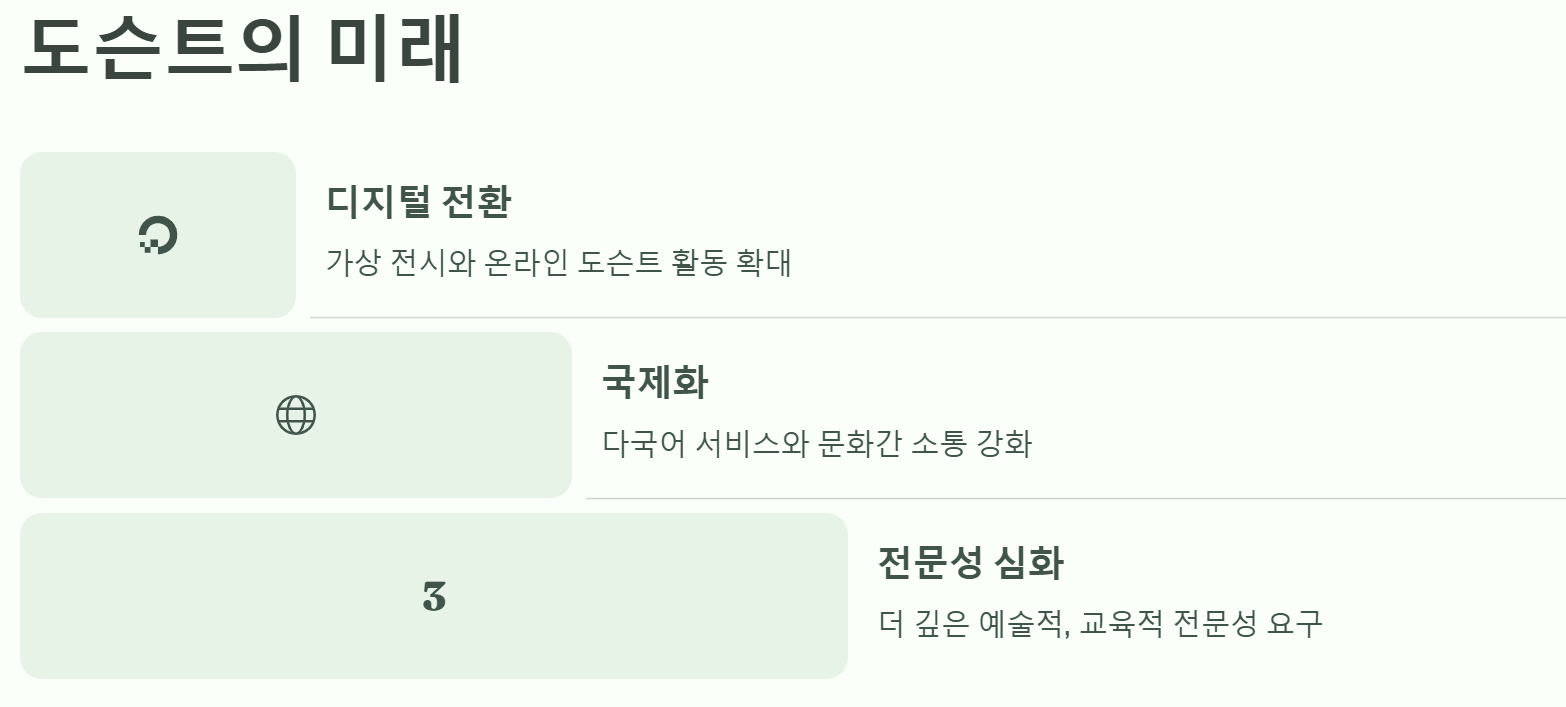 도슨트의 미래

디지털 전환

가상 전시와 온라인 도슨트 활동 확대

국제화

다국어 서비스와 문화간 소통 강화

3

전문성 심화

더 깊은 예술적, 교육적 전문성 요구