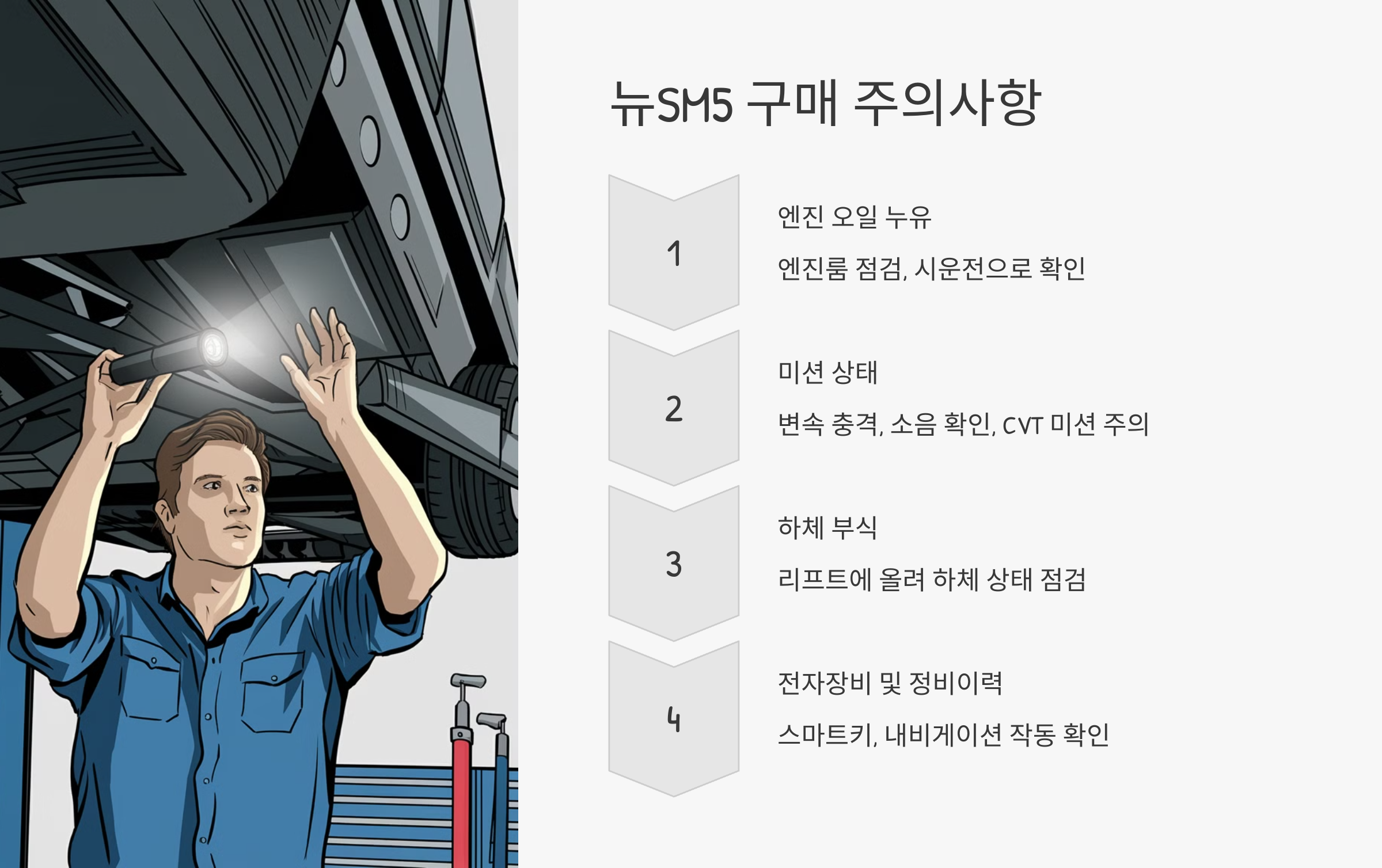 뉴SM5 구매 주의사항

1

엔진 오일 누유

엔진룸 점검, 시운전으로 확인

2

미션 상태

변속 충격, 소음 확인, CVT 미션 주의

3

하체 부식

리프트에 올려 하체 상태 점검

4

전자장비 및 정비이력

스마트키, 내비게이션 작동 확인