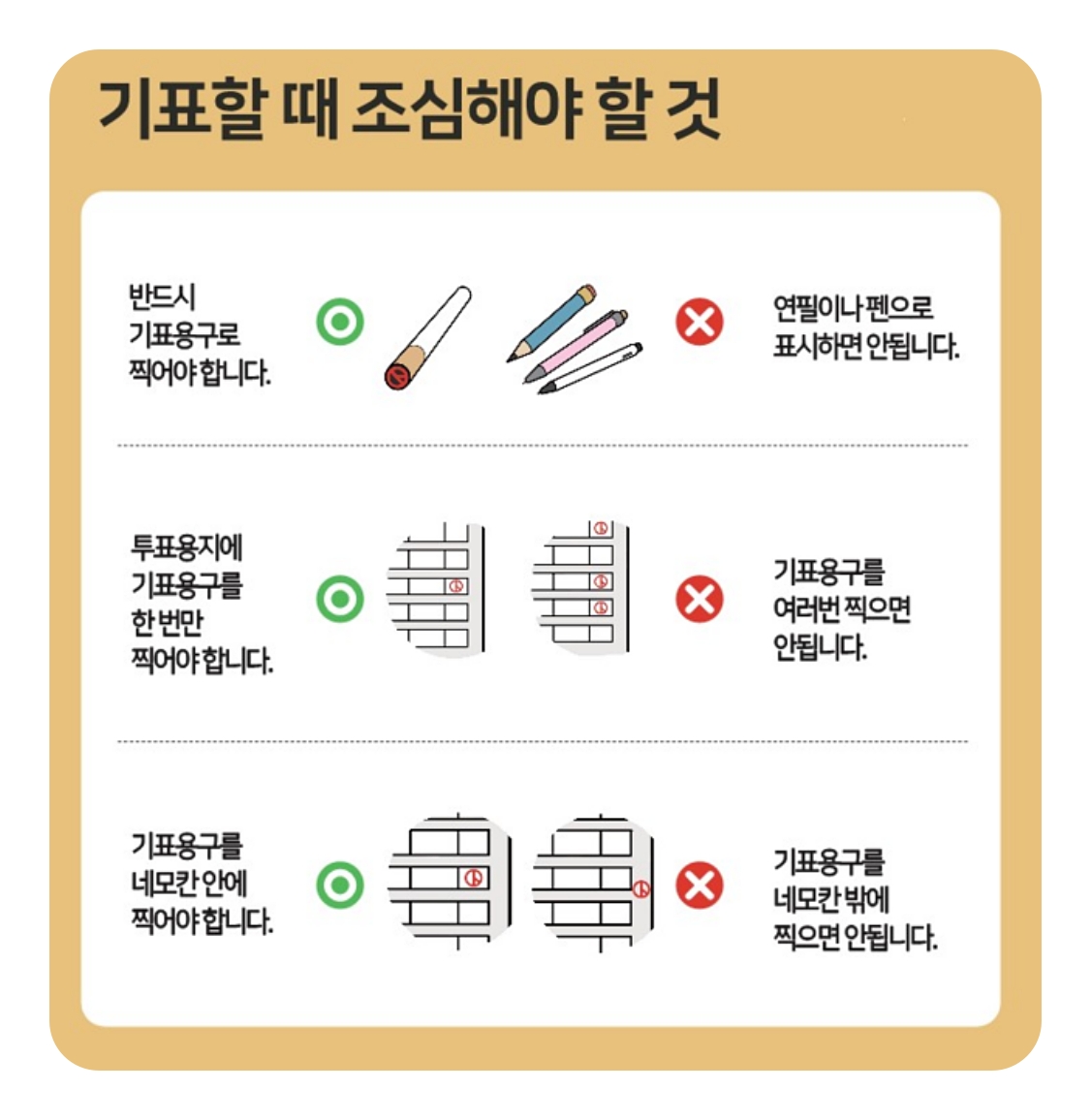 기표할 때 조심해야 할 것

반드시 기표용구로 찍어야 합니다.

연필이나 펜으로 표시하면 안됩니다.

투표용지에 기표용구를 한 번만 찍어야 합니다.

기표용구를 여러번 찍으면 안됩니다.

기표용구를 네모칸 안에 찍어야 합니다.

기표용구를 네모칸 밖에 찍으면 안됩니다.