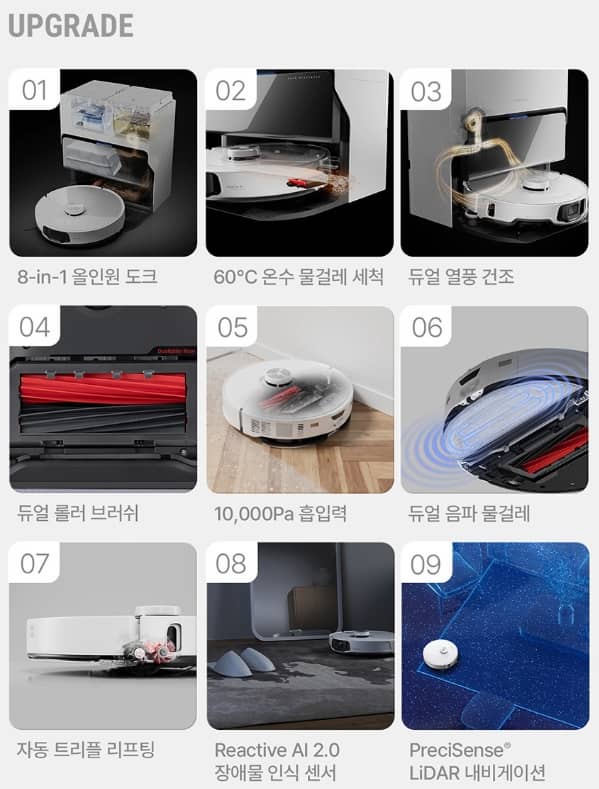 UPGRADE

01

8-in-1 올인원 도크

02

60°C 온수 물걸레 세척

03

듀얼 열풍 건조

04

듀얼 롤러 브러쉬

05

10,000Pa 흡입력

06

듀얼 음파 물걸레

07

자동 트리플 리프팅

08

Reactive AI 2.0
장애물 인식 센서

09

PreciSense®
LiDAR 내비게이션