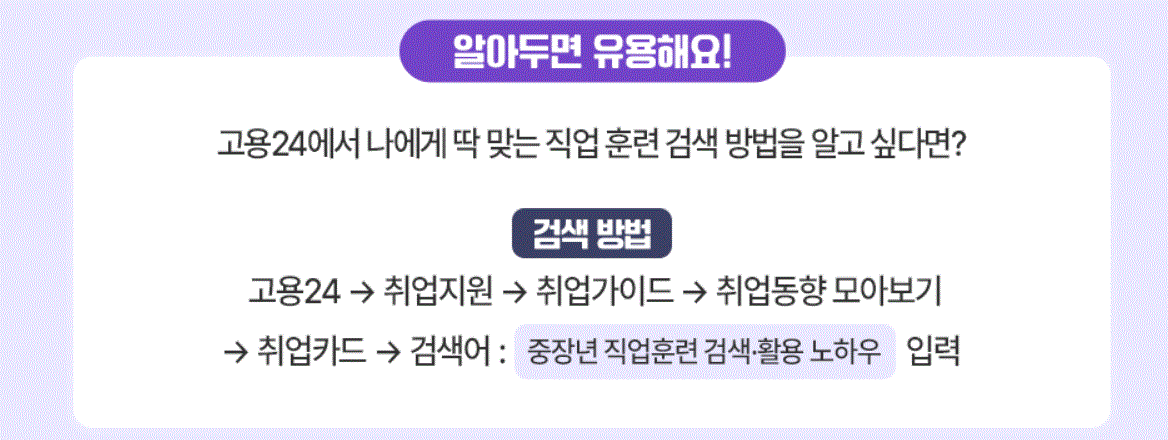 알아두면 유용해요!

고용24에서 나에게 딱 맞는 직업 훈련 검색 방법을 알고 싶다면?

검색 방법

고용24 → 취업지원 → 취업가이드 → 취업동향 모아보기

→ 취업카드 → 검색어 : 중장년 직업훈련 검색·활용 노하우 입력