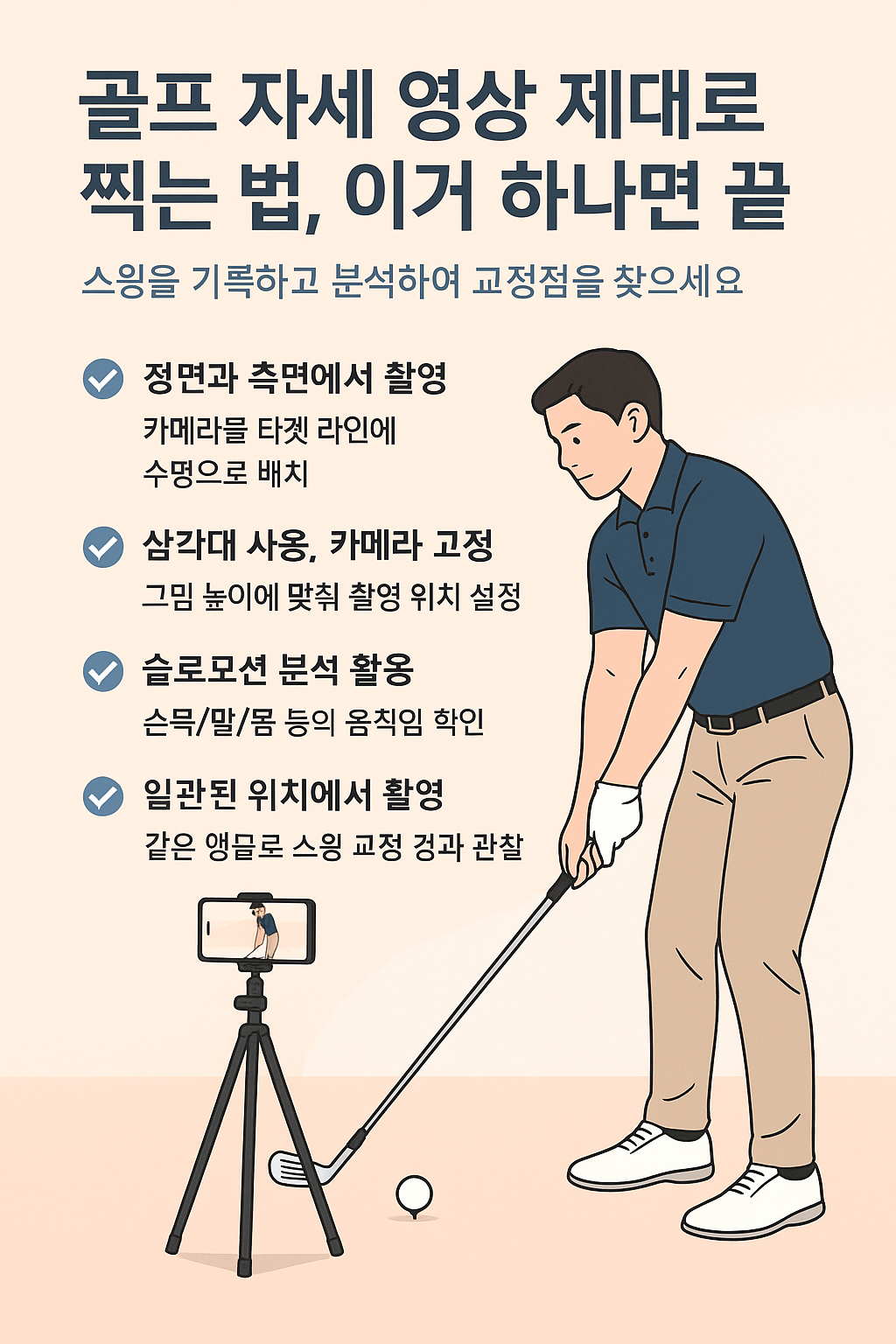 골프 자세 영상 제대로 찍는 법, 이거 하나면 끝

스윙을 기록하고 분석하여 교정점을 찾으세요

정면과 측면에서 촬영
카메라를 타겟 라인에 수명으로 배치

삼각대 사용, 카메라 고정
그밈 높이에 맞춰 촬영 위치 설정

슬로모션 분석 활용
손목/말/몸 등의 움칙임 학인

일관된 위치에서 활영
같은 앵믈로 스윙 교정 경과 관찰