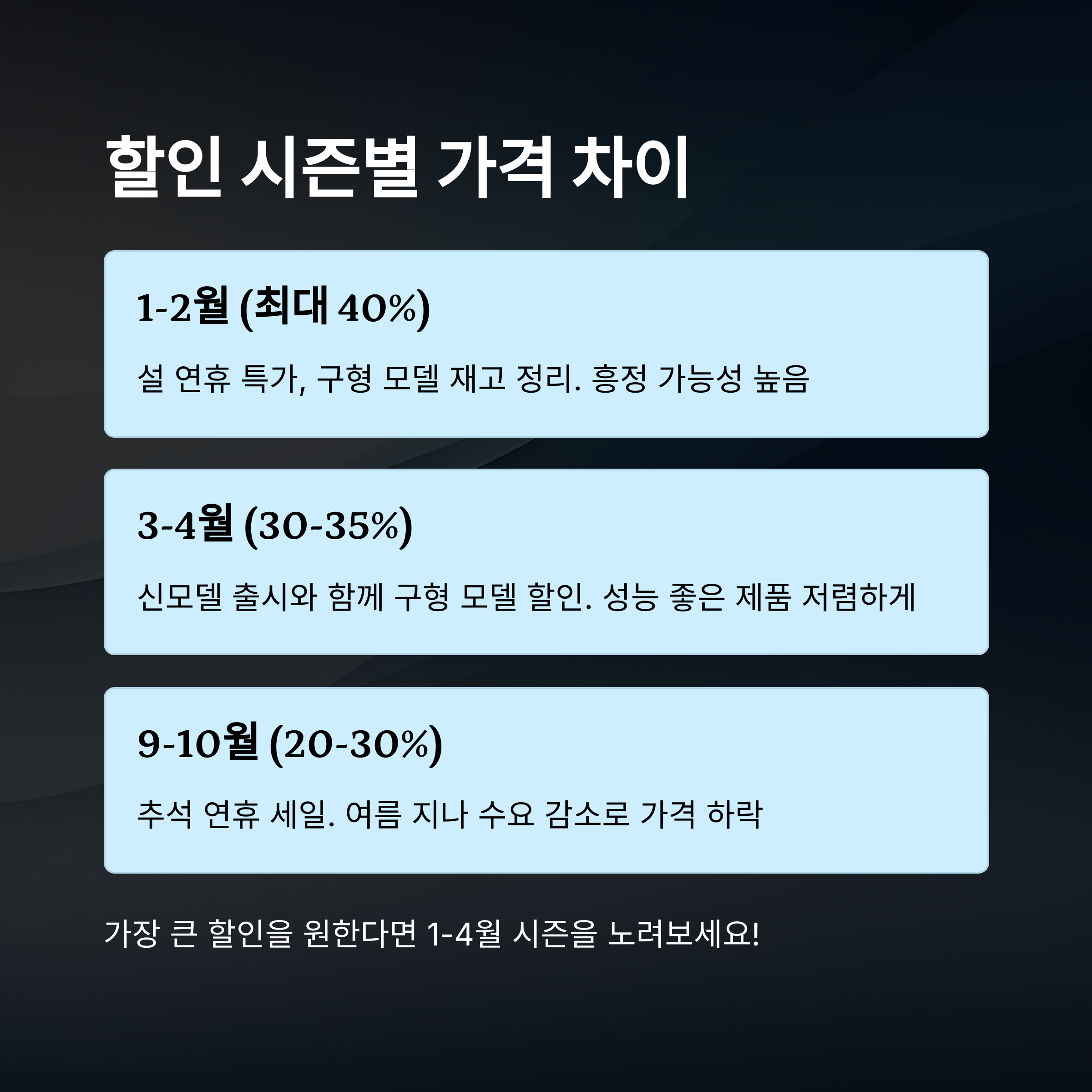 할인 시즌별 가격 차이

1-2월 (최대 40%)

설 연휴 특가, 구형 모델 재고 정리. 흥정 가능성 높음

3-4월 (30-35%)

신모델 출시와 함께 구형 모델 할인. 성능 좋은 제품 저렴하게

9-10월 (20-30%)

추석 연휴 세일. 여름 지나 수요 감소로 가격 하락

가장 큰 할인을 원한다면 1-4월 시즌을 노려보세요!