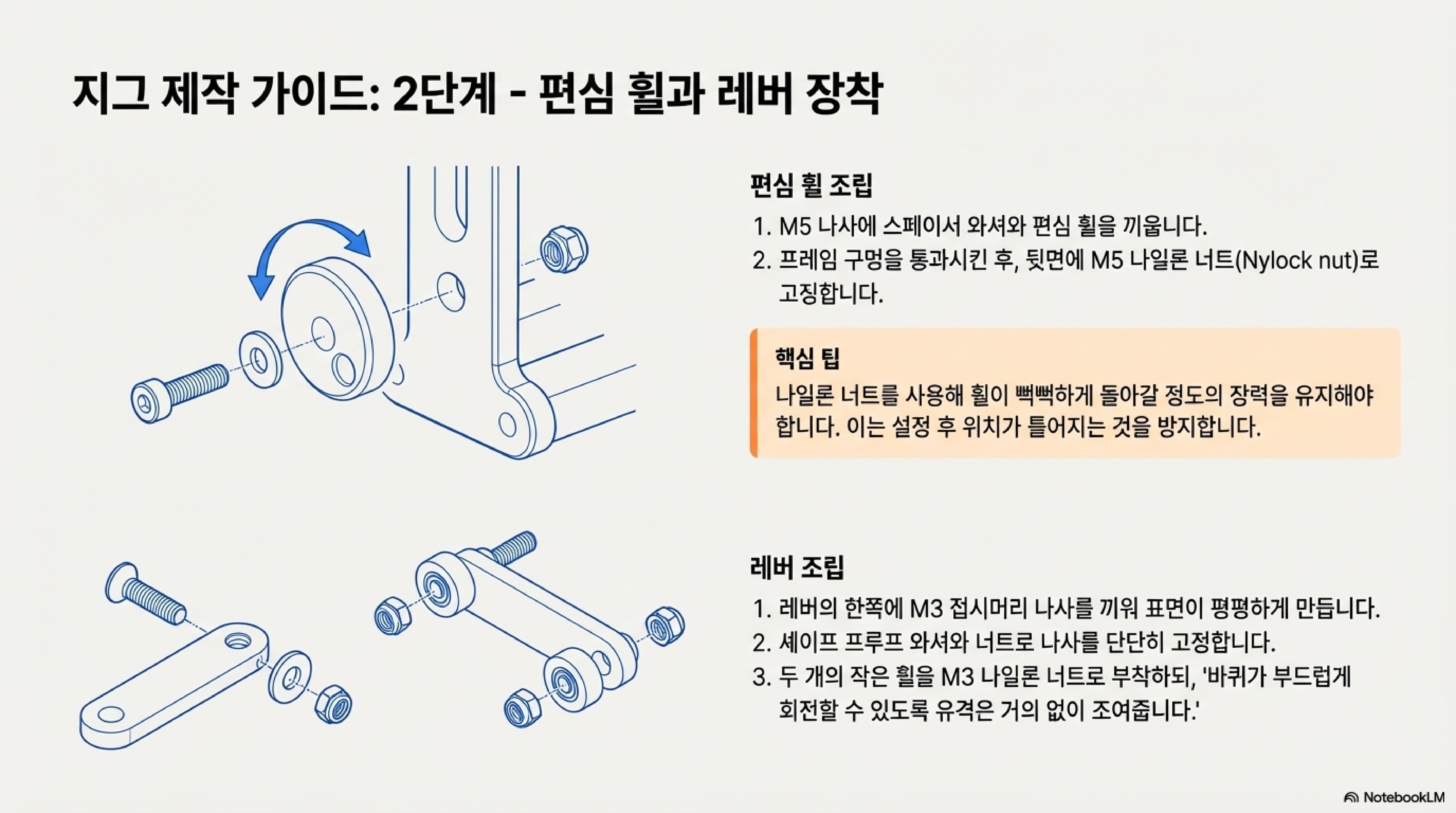 지그 제작 가이드: 2단계 - 편심 휠과 레버 장착

편심 휠 조립

1. M5 나사에 스페이서 와셔와 편심 휠을 끼웁니다.
2. 프레임 구멍을 통과시킨 후, 뒷면에 M5 나일론 너트(Nylock nut)로 고정합니다.

핵심 팁

나일론 너트를 사용해 휠이 뻑뻑하게 돌아갈 정도의 장력을 유지해야 합니다. 이는 설정 후 위치가 틀어지는 것을 방지합니다.

레버 조립

1. 레버의 한쪽에 M3 접시머리 나사를 끼워 표면이 평평하게 만듭니다.
2. 셰이프 프루프 와셔와 너트로 나사를 단단히 고정합니다.
3. 두 개의 작은 휠을 M3 나일론 너트로 부착하되, '바퀴가 부드럽게 회전할 수 있도록 유격은 거의 없이 조여줍니다.'

NotebookLM