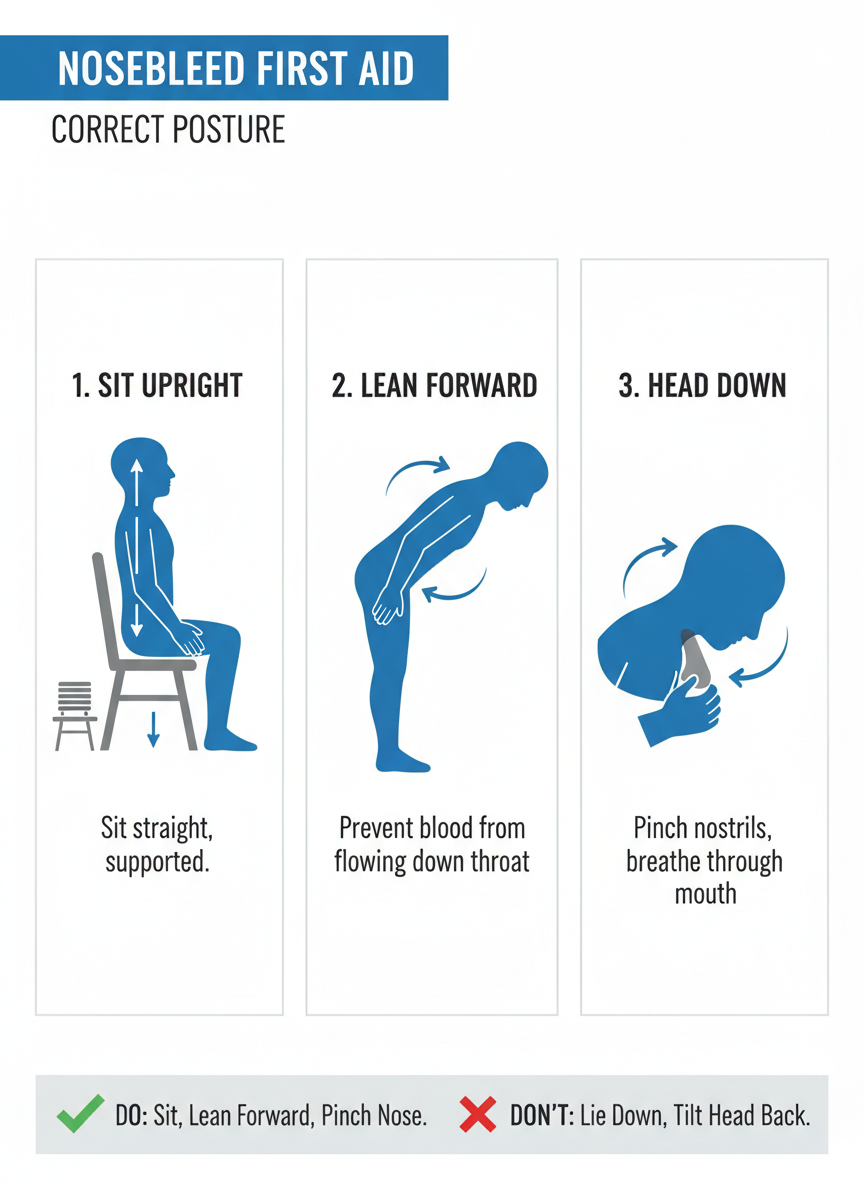 NOSEBLEED FIRST AID

CORRECT POSTURE

1. SIT UPRIGHT

Sit straight, supported.

2. LEAN FORWARD

Prevent blood from flowing down throat

3. HEAD DOWN

Pinch nostrils, breathe through mouth

DO: Sit, Lean Forward, Pinch Nose.

DON'T: Lie Down, Tilt Head Back.