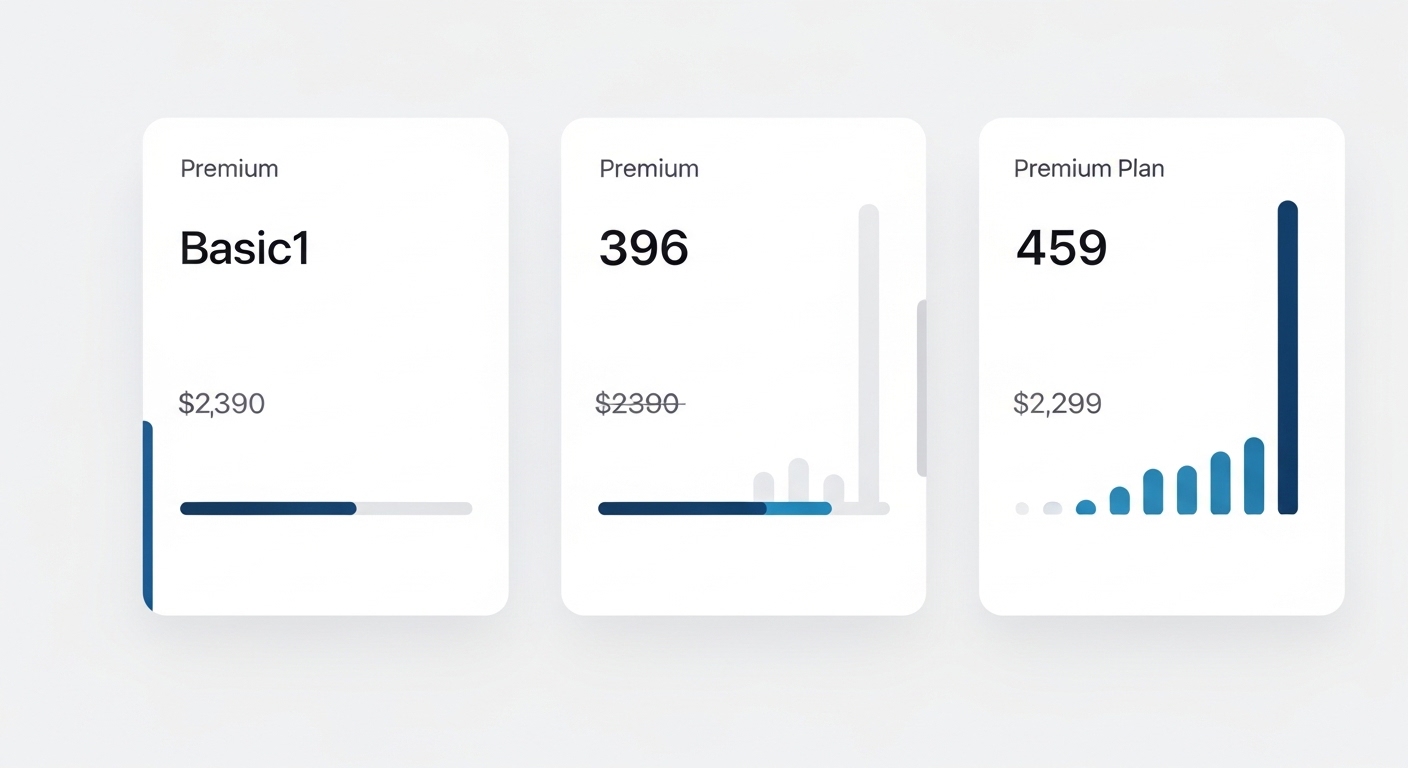 Premium

Basic1

$2,390

Premium

396

$2390

Premium Plan

459

$2,299