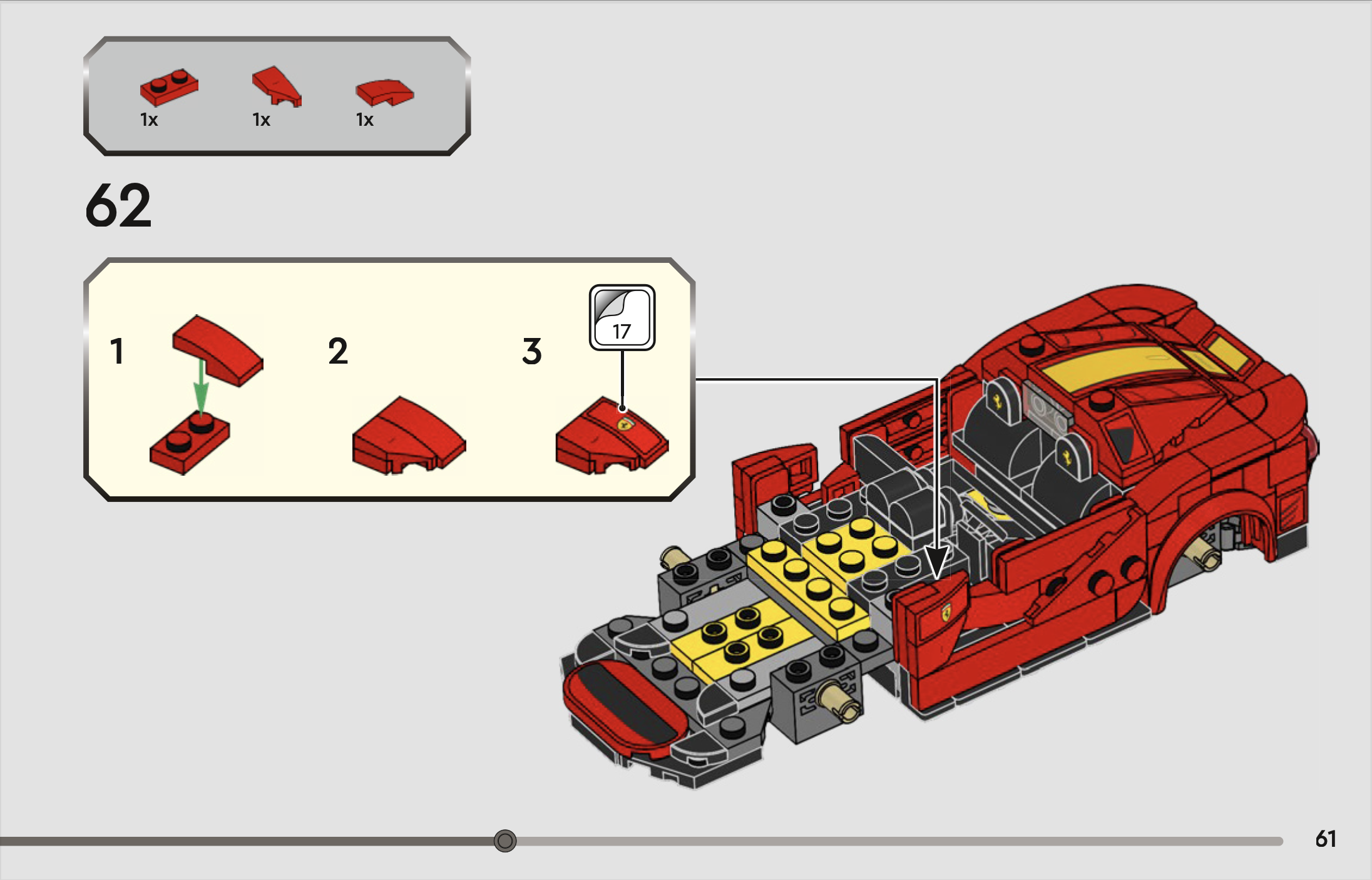 1x 1x 1x

62

1

2

3

17

61