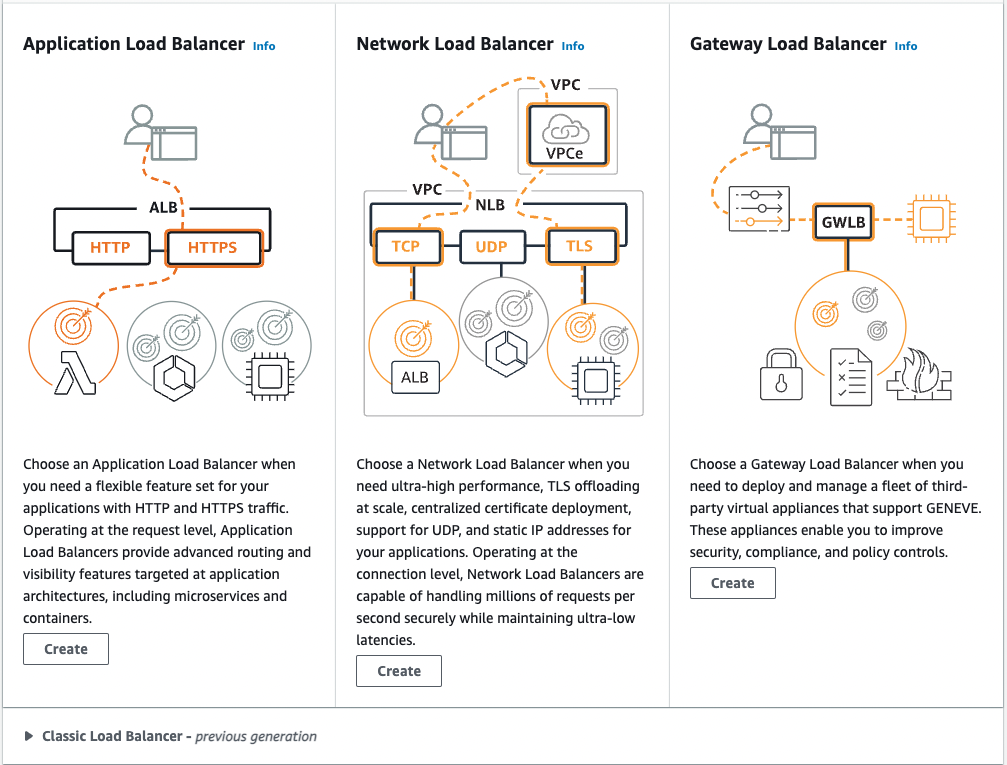 Application Load Balancer Info

ALB

HTTP

HTTPS

Choose an Application Load Balancer when you need a flexible feature set for your applications with HTTP and HTTPS traffic. Operating at the request level, Application Load Balancers provide advanced routing and visibility features targeted at application architectures, including microservices and containers.

Create

Network Load Balancer Info

VPC

VPCe

VPC

NLB

TCP

UDP

TLS

ALB

Choose a Network Load Balancer when you need ultra-high performance, TLS offloading at scale, centralized certificate deployment, support for UDP, and static IP addresses for your applications. Operating at the connection level, Network Load Balancers are capable of handling millions of requests per second securely while maintaining ultra-low latencies.

Create

Gateway Load Balancer Info

GWLB

Choose a Gateway Load Balancer when you need to deploy and manage a fleet of third-party virtual appliances that support GENEVE. These appliances enable you to improve security, compliance, and policy controls.

Create

Classic Load Balancer - previous generation