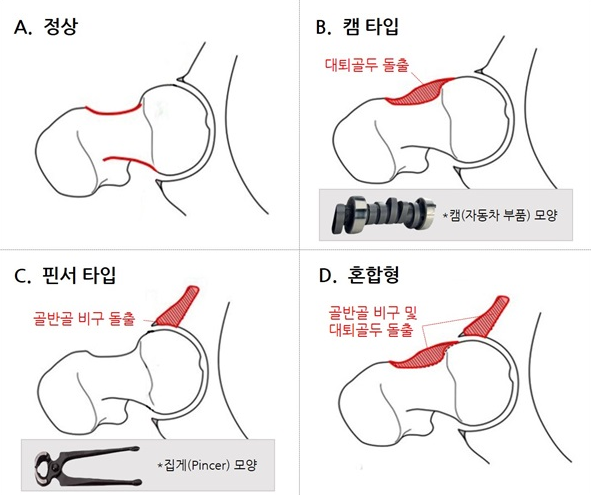 A. 정상

B. 캠 타입

대퇴골두 돌출

*캠(자동차 부품) 모양

C. 핀서 타입

골반골 비구 돌출

*집게(Pincer) 모양

D. 혼합형

골반골 비구 및 대퇴골두 돌출