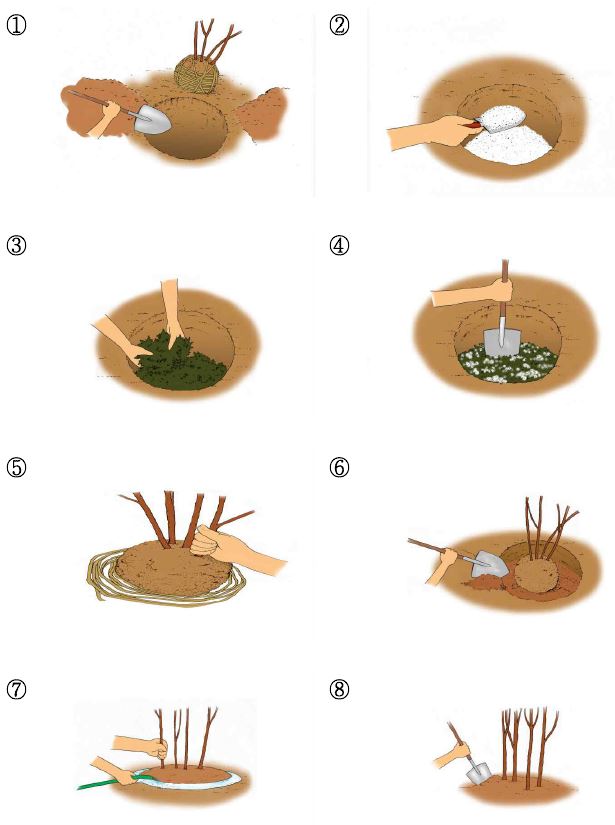 ①

②

③

④

⑤

⑥

⑦

⑧