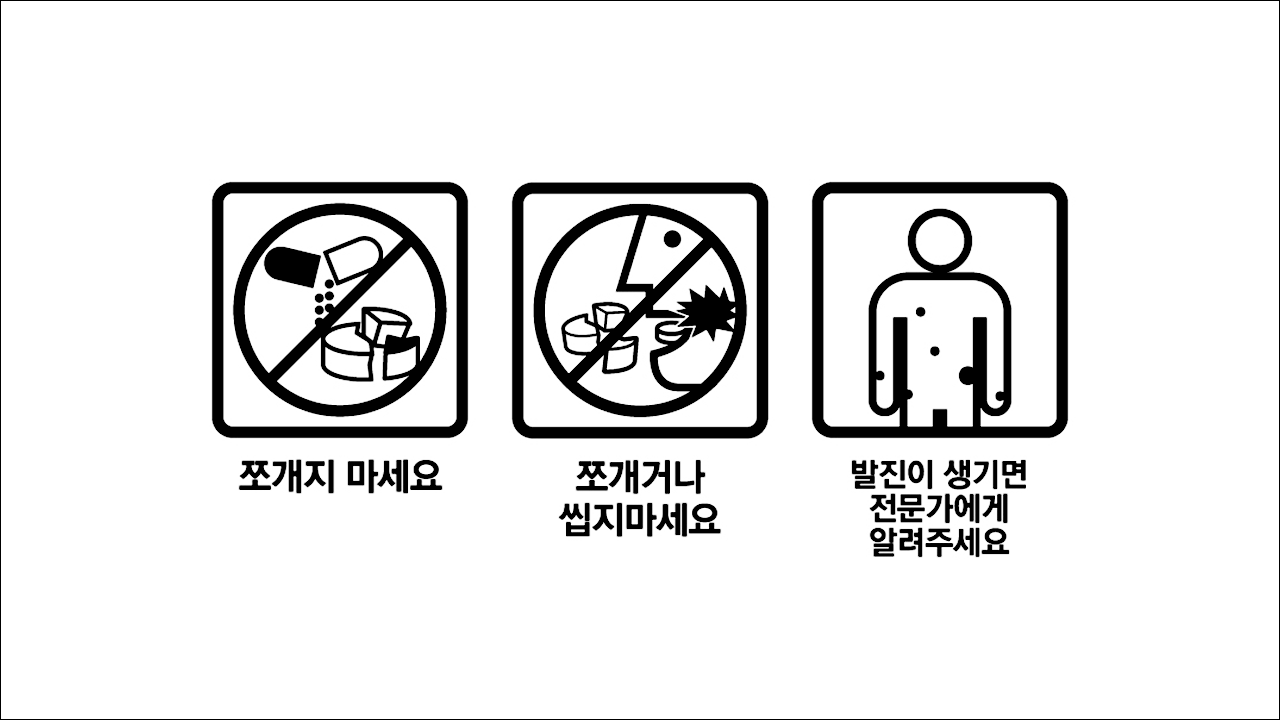 쪼개지 마세요

쪼개거나
씹지마세요

발진이 생기면
전문가에게
알려주세요