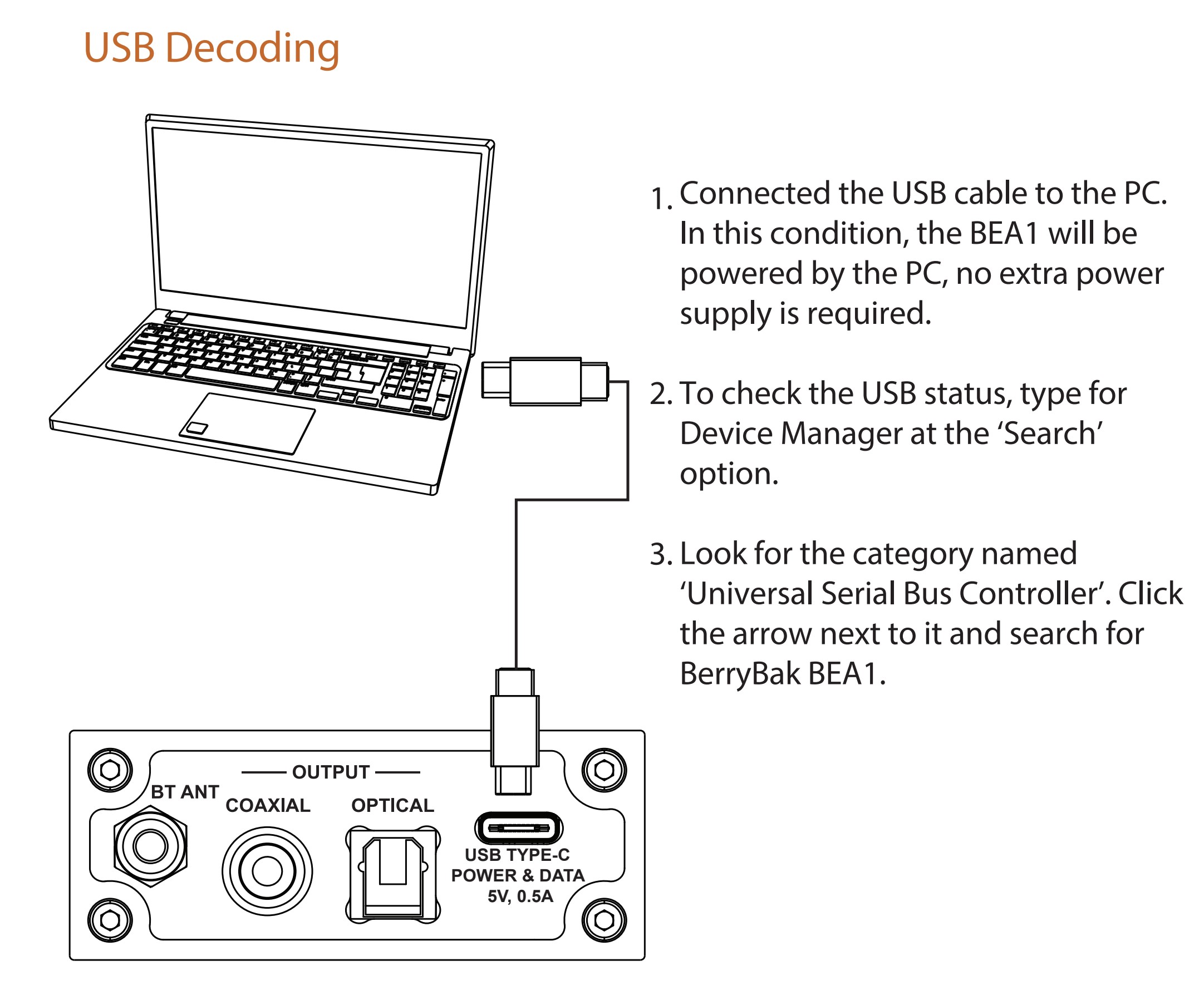 USB Decoding

1. Connected the USB cable to the PC. In this condition, the BEA1 will be powered by the PC, no extra power supply is required.

2. To check the USB status, type for Device Manager at the ‘Search’ option.

3. Look for the category named ‘Universal Serial Bus Controller’. Click the arrow next to it and search for BerryBak BEA1.

OUTPUT
BT ANT
COAXIAL
OPTICAL
USB TYPE-C
POWER & DATA
5V, 0.5A