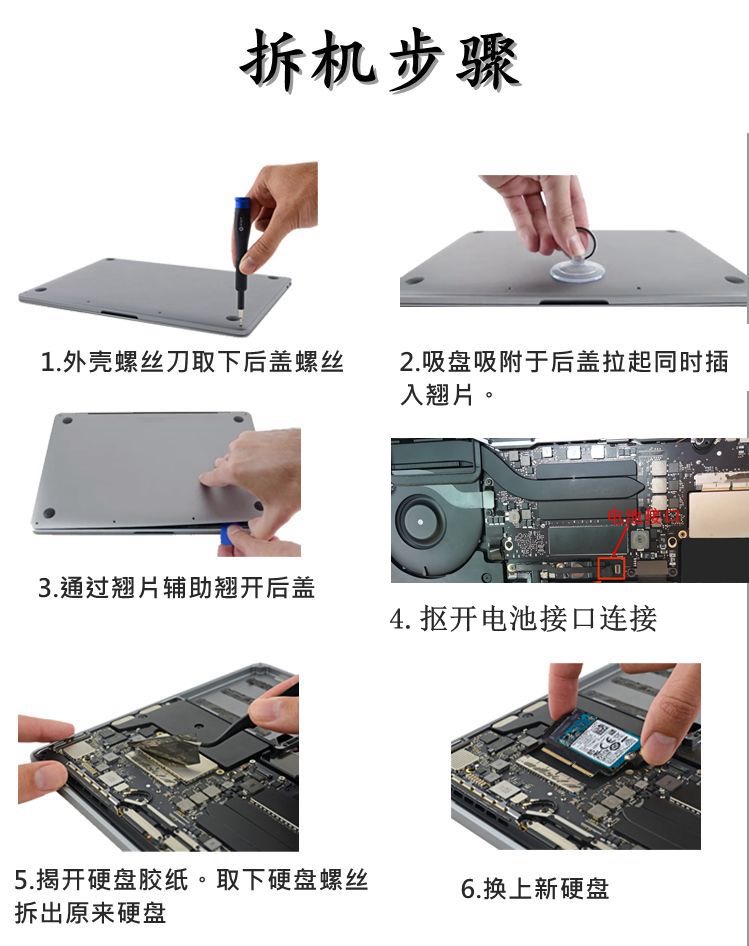 拆机步骤

1.外壳螺丝刀取下后盖螺丝

2.吸盘吸附于后盖拉起同时插入翘片。

3.通过翘片辅助翘开后盖

电池接口

4. 抠开电池接口连接

5.揭开硬盘胶纸。取下硬盘螺丝拆出原来硬盘

6.换上新硬盘