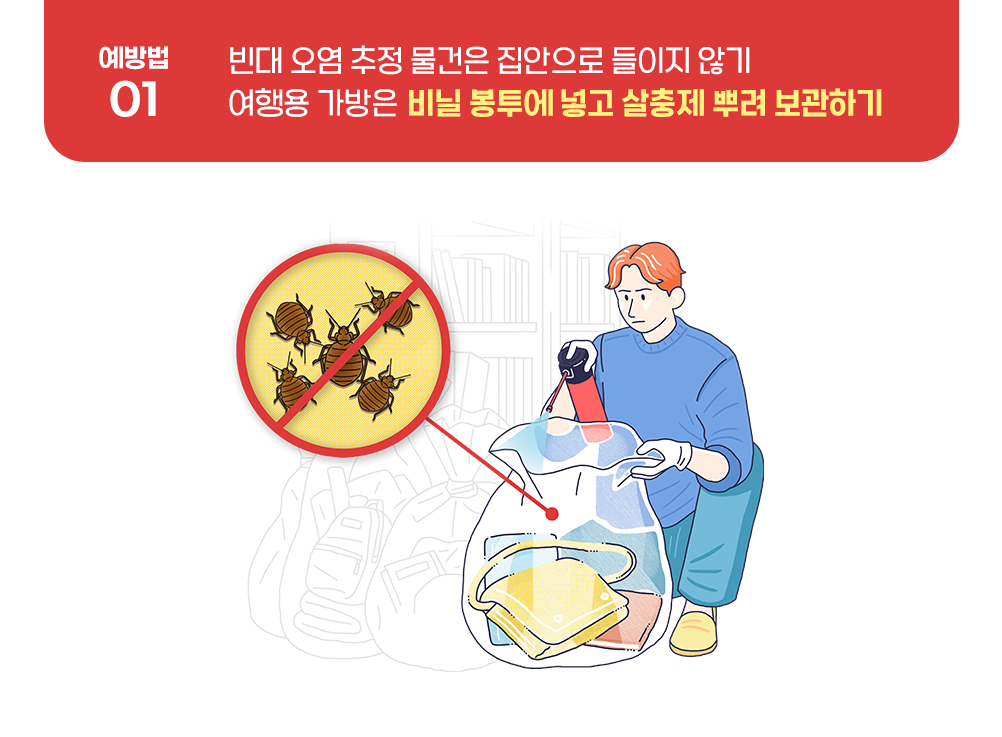 예방법
01

빈대 오염 추정 물건은 집안으로 들이지 않기
여행용 가방은 비닐 봉투에 넣고 살충제 뿌려 보관하기