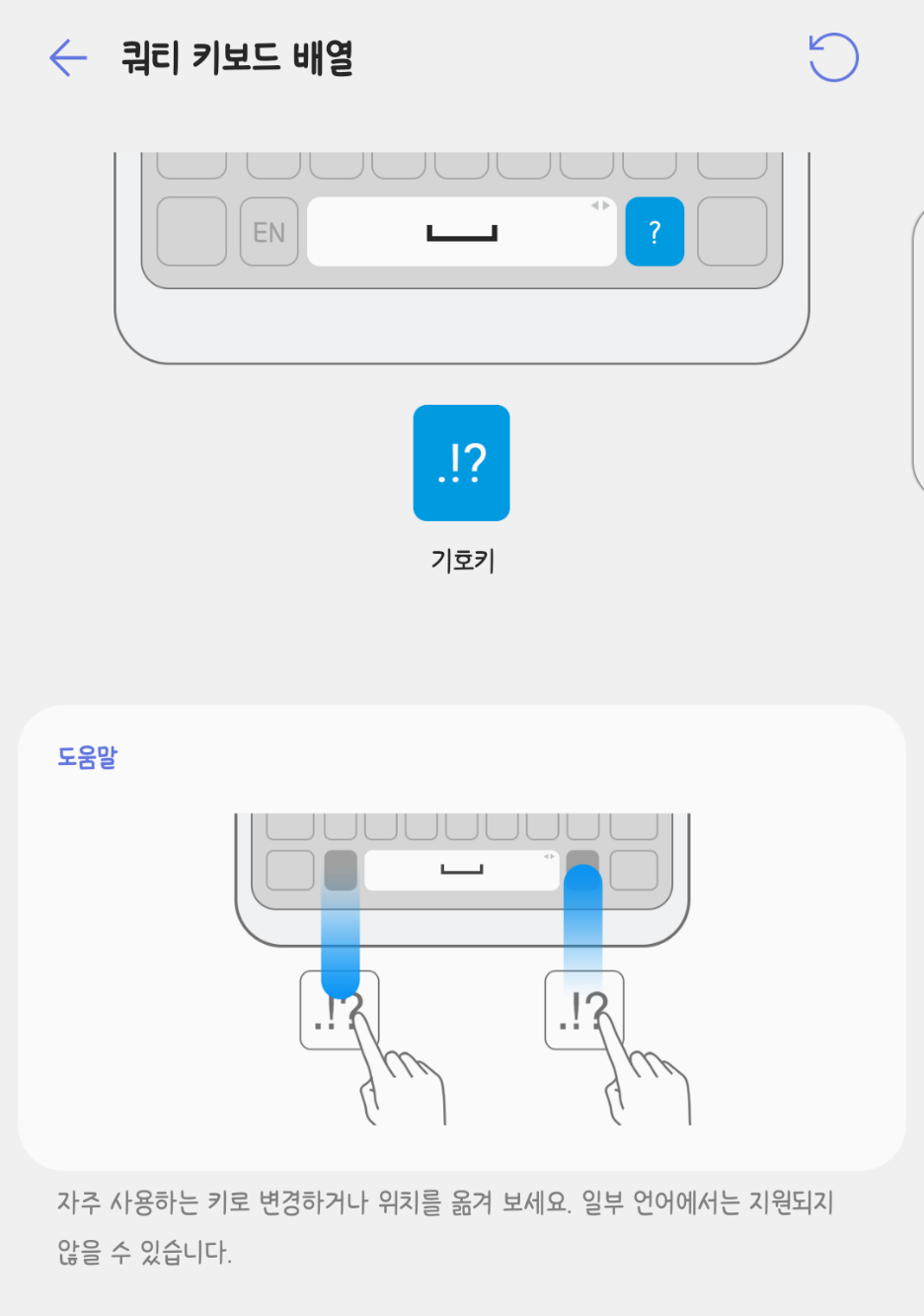 쿼티 키보드 배열

EN

?

.!?

기호키

도움말

.!?

.!?

자주 사용하는 키로 변경하거나 위치를 옮겨 보세요. 일부 언어에서는 지원되지 않을 수 있습니다.