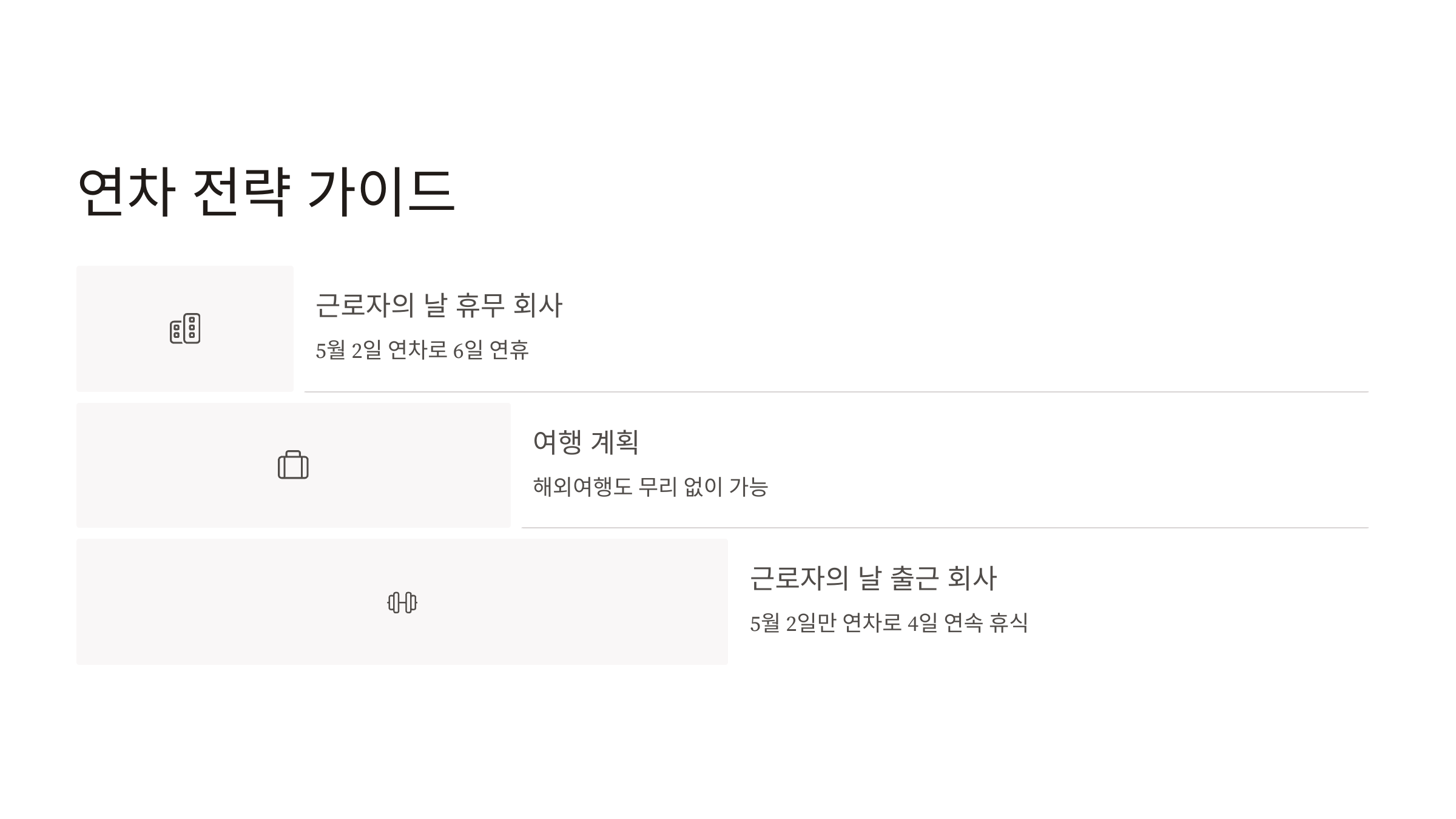 연차 전략 가이드

근로자의 날 휴무 회사

5월 2일 연차로 6일 연휴

여행 계획

해외여행도 무리 없이 가능

근로자의 날 출근 회사

5월 2일만 연차로 4일 연속 휴식