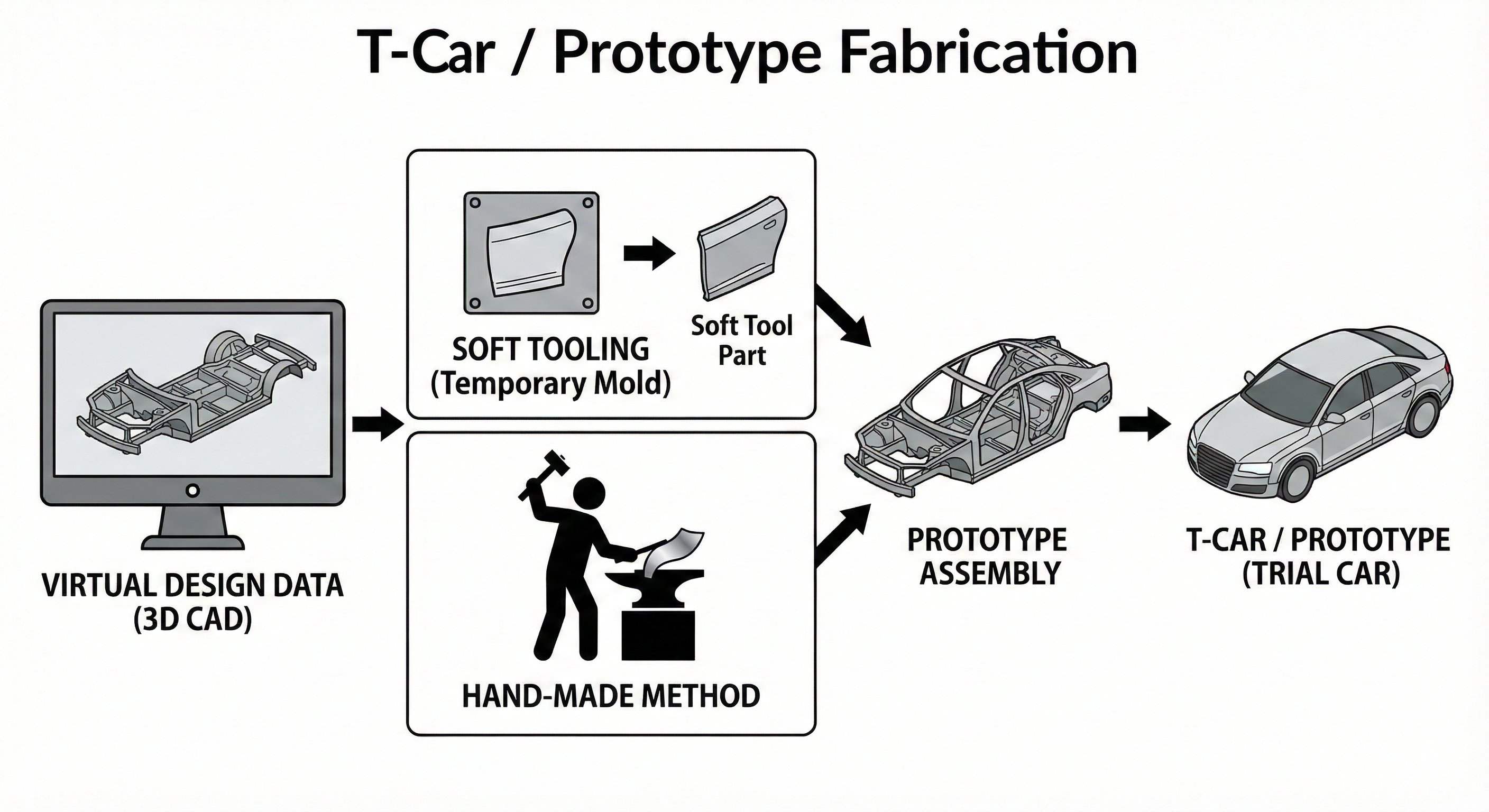 T-Car / Prototype Fabrication

VIRTUAL DESIGN DATA (3D CAD)

SOFT TOOLING (Temporary Mold)

Soft Tool Part

HAND-MADE METHOD

PROTOTYPE ASSEMBLY

T-CAR / PROTOTYPE (TRIAL CAR)