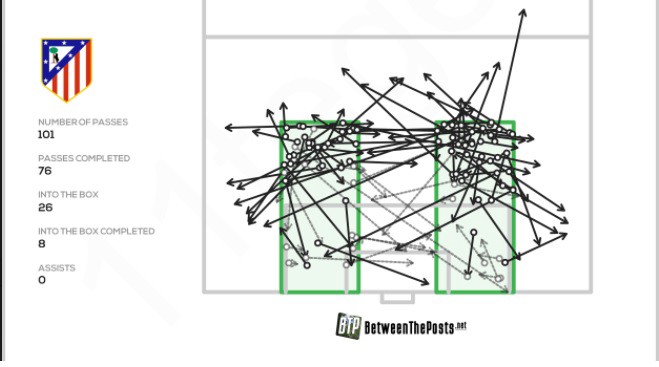 NUMBER OF PASSES
101

PASSES COMPLETED
76

INTO THE BOX
26

INTO THE BOX COMPLETED
8

ASSISTS
0

BTP BetweenThePosts.net