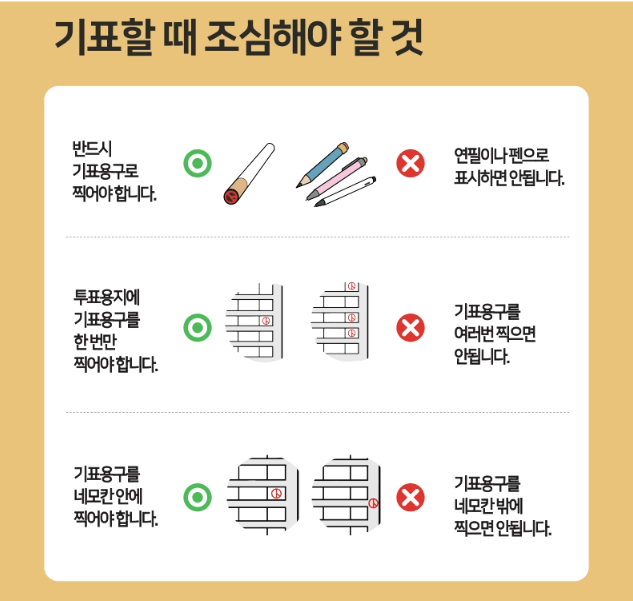 기표할 때 조심해야 할 것

반드시 기표용구로 찍어야 합니다.

연필이나 펜으로 표시하면 안됩니다.

투표용지에 기표용구를 한 번만 찍어야 합니다.

기표용구를 여러번 찍으면 안됩니다.

기표용구를 네모칸 안에 찍어야 합니다.

기표용구를 네모칸 밖에 찍으면 안됩니다.