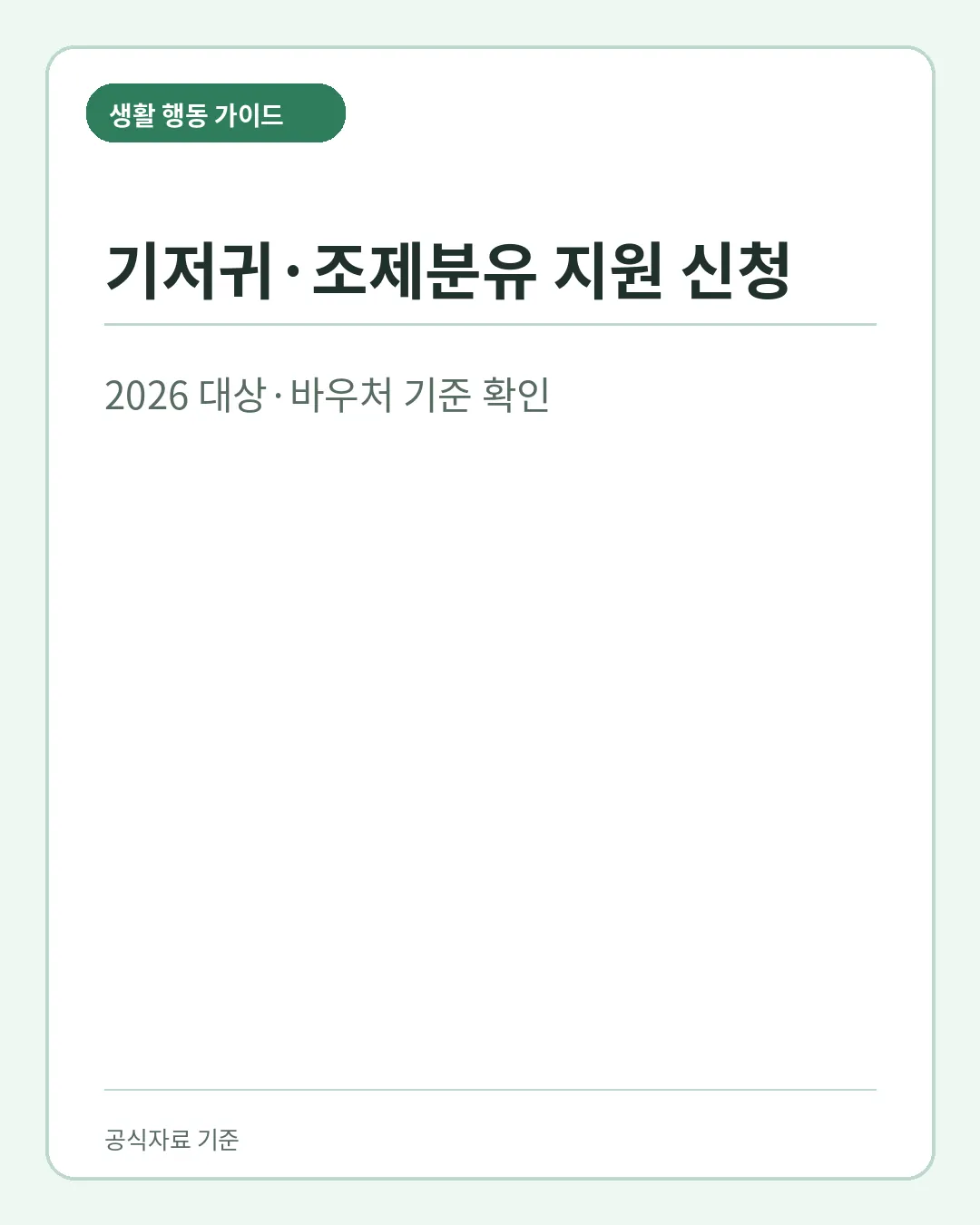 생활 행동 가이드

기저귀·조제분유 지원 신청

2026 대상·바우처 기준 확인

공식자료 기준