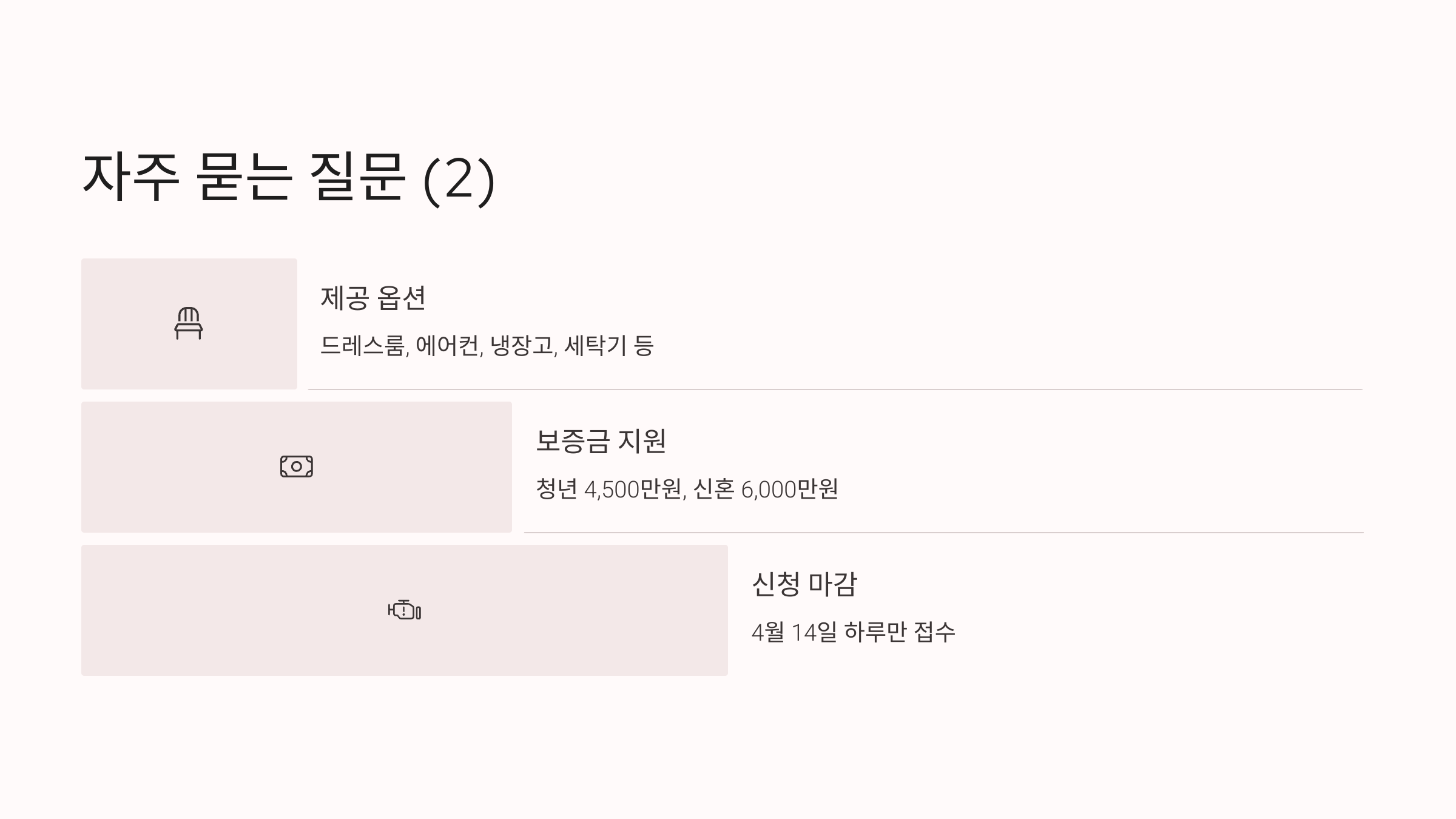 자주 묻는 질문 (2)

제공 옵션

드레스룸, 에어컨, 냉장고, 세탁기 등

보증금 지원

청년 4,500만원, 신혼 6,000만원

신청 마감

4월 14일 하루만 접수