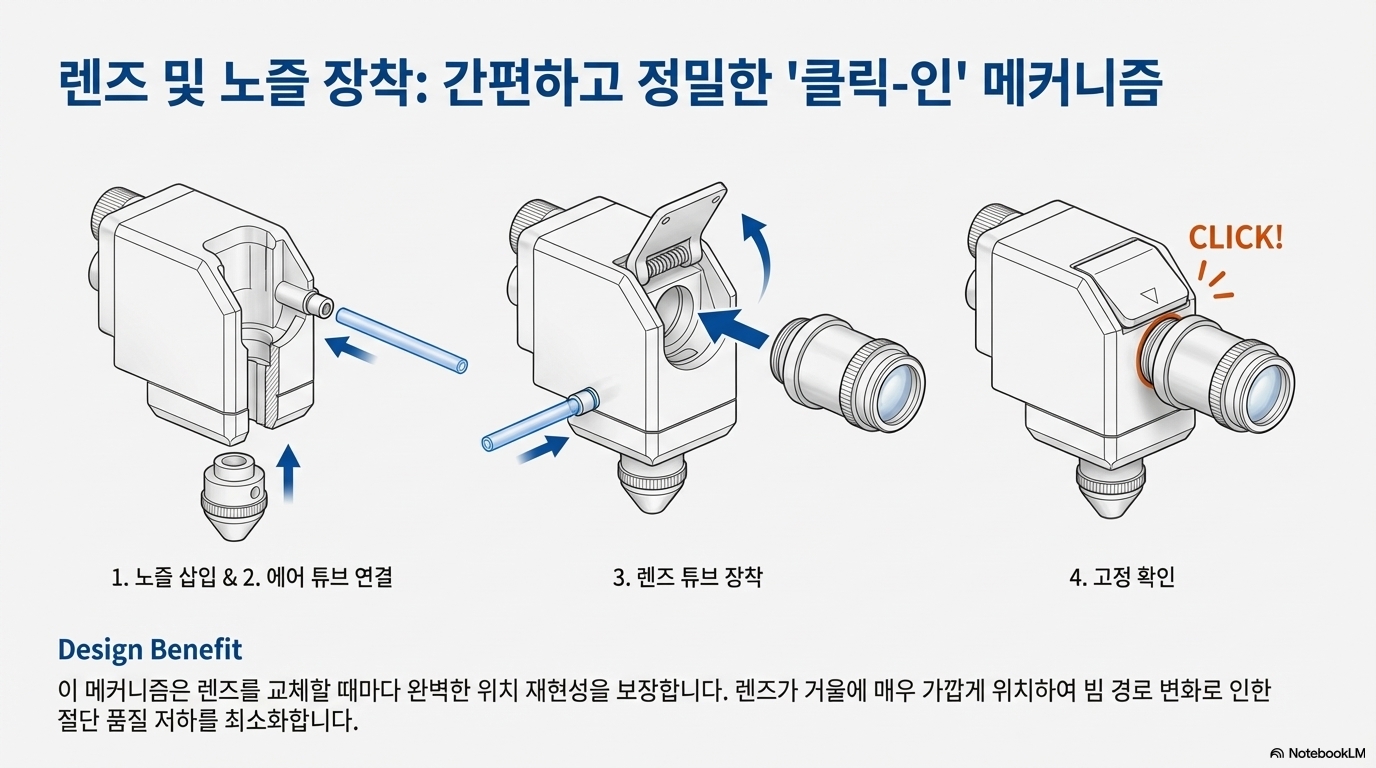 렌즈 및 노즐 장착: 간편하고 정밀한 '클릭-인' 메커니즘

CLICK!

1. 노즐 삽입 & 2. 에어 튜브 연결

3. 렌즈 튜브 장착

4. 고정 확인

Design Benefit

이 메커니즘은 렌즈를 교체할 때마다 완벽한 위치 재현성을 보장합니다. 렌즈가 거울에 매우 가깝게 위치하여 빔 경로 변화로 인한 절단 품질 저하를 최소화합니다.

NotebookLM