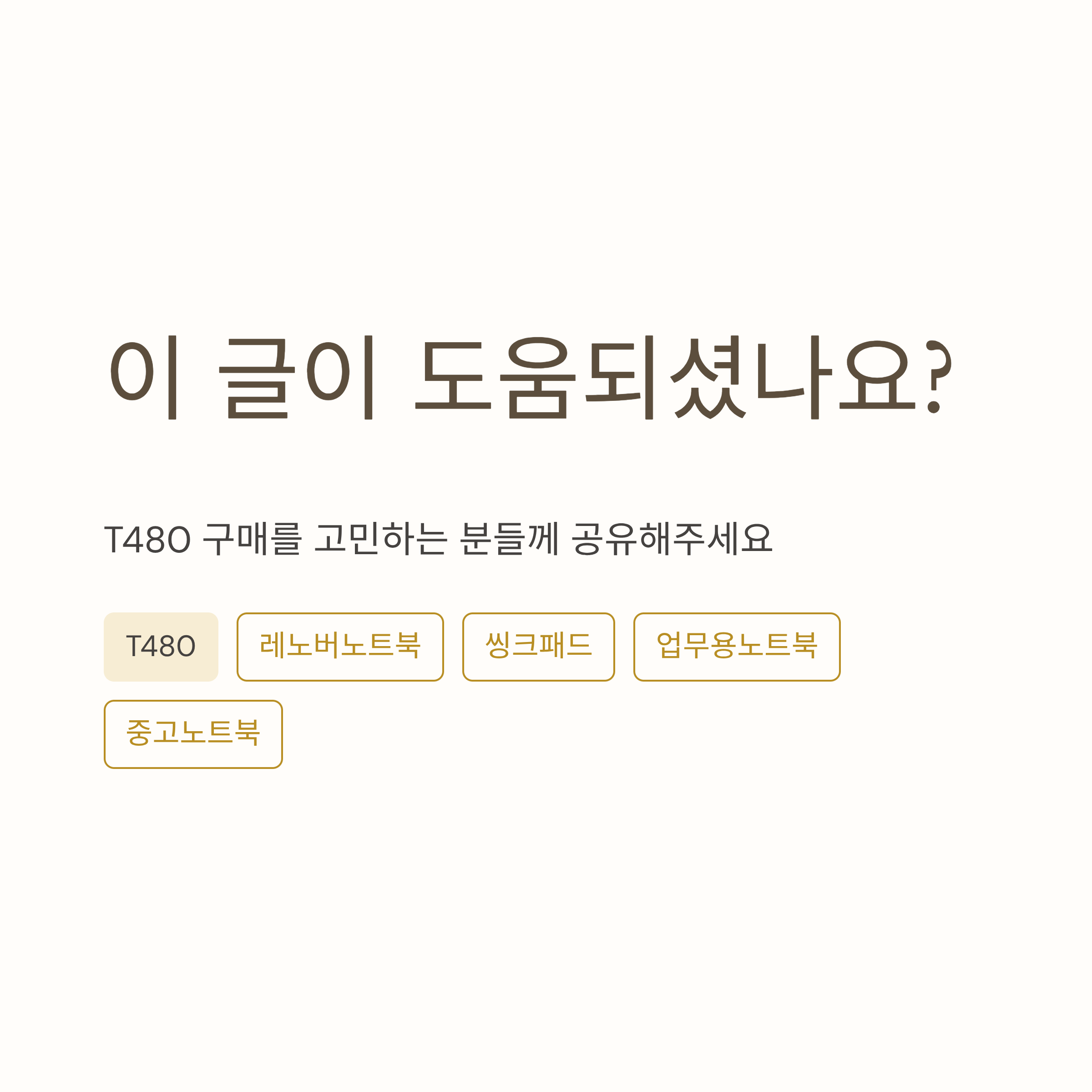 이 글이 도움되셨나요?

T480 구매를 고민하는 분들께 공유해주세요

T480

레노버노트북

씽크패드

업무용노트북

중고노트북