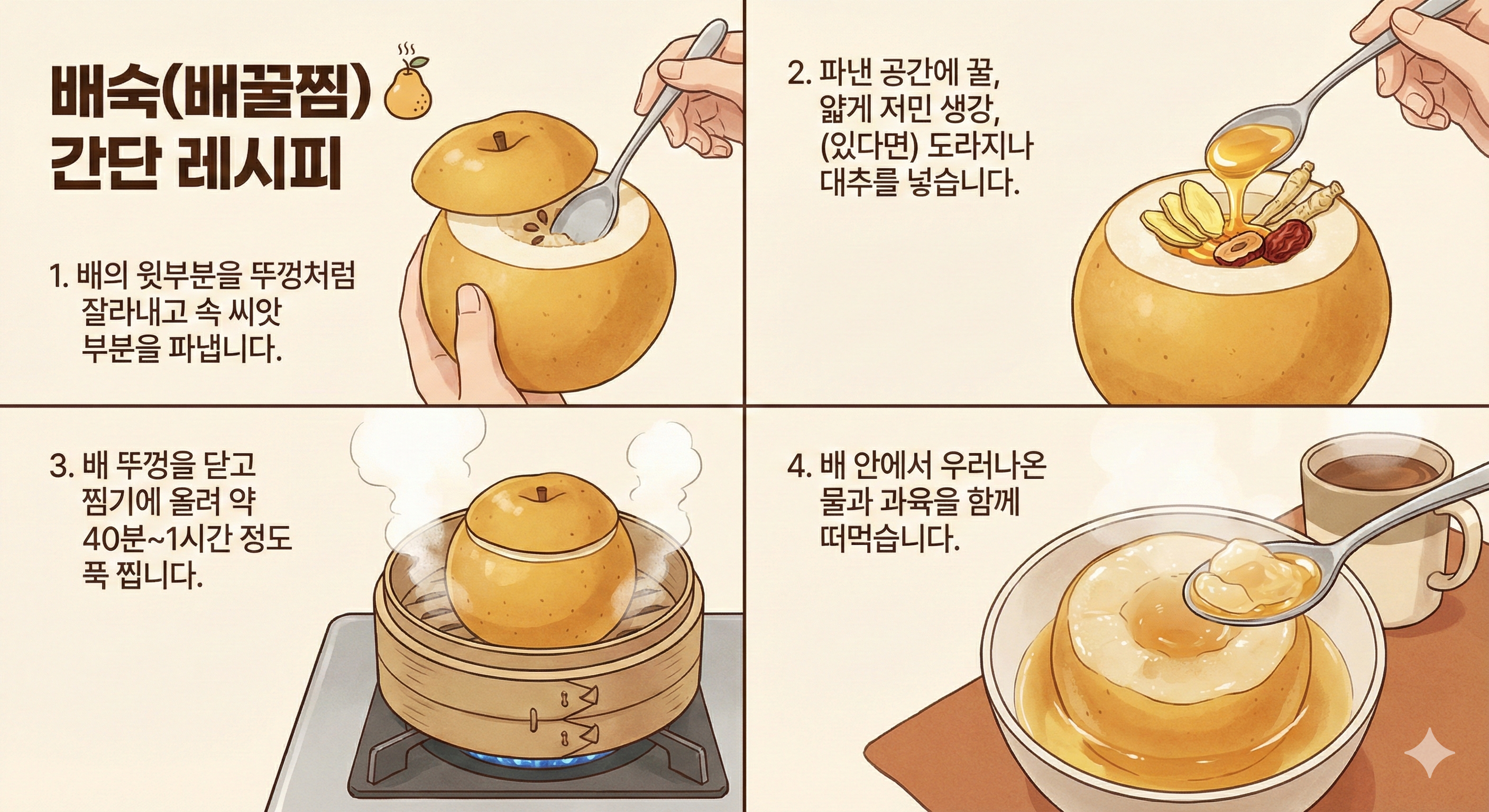 배숙(배꿀찜) 간단 레시피

1. 배의 윗부분을 뚜껑처럼 잘라내고 속 씨앗 부분을 파냅니다.

2. 파낸 공간에 꿀, 얇게 저민 생강, (있다면) 도라지나 대추를 넣습니다.

3. 배 뚜껑을 닫고 찜기에 올려 약 40분~1시간 정도 푹 찝니다.

4. 배 안에서 우러나온 물과 과육을 함께 떠먹습니다.