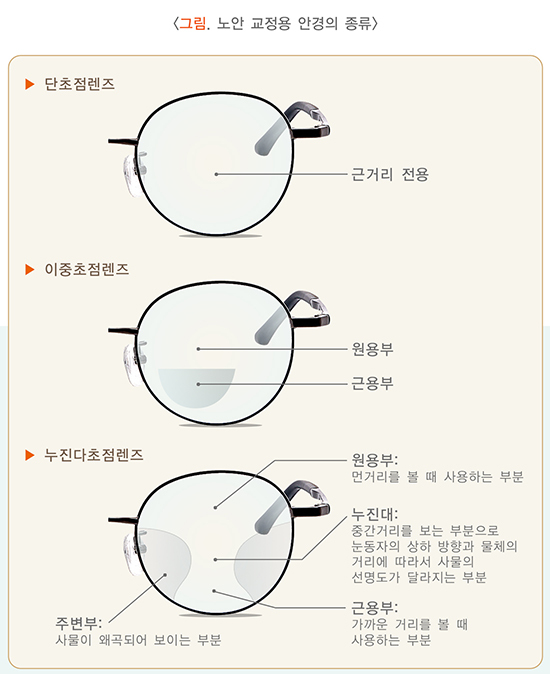 〈그림. 노안 교정용 안경의 종류〉

▶ 단초점렌즈

근거리 전용

▶ 이중초점렌즈

원용부

근용부

▶ 누진다초점렌즈

원용부:
먼거리를 볼 때 사용하는 부분

누진대:
중간거리를 보는 부분으로 눈동자의 상하 방향과 물체의 거리에 따라서 사물의 선명도가 달라지는 부분

근용부:
가까운 거리를 볼 때 사용하는 부분

주변부:
사물이 왜곡되어 보이는 부분