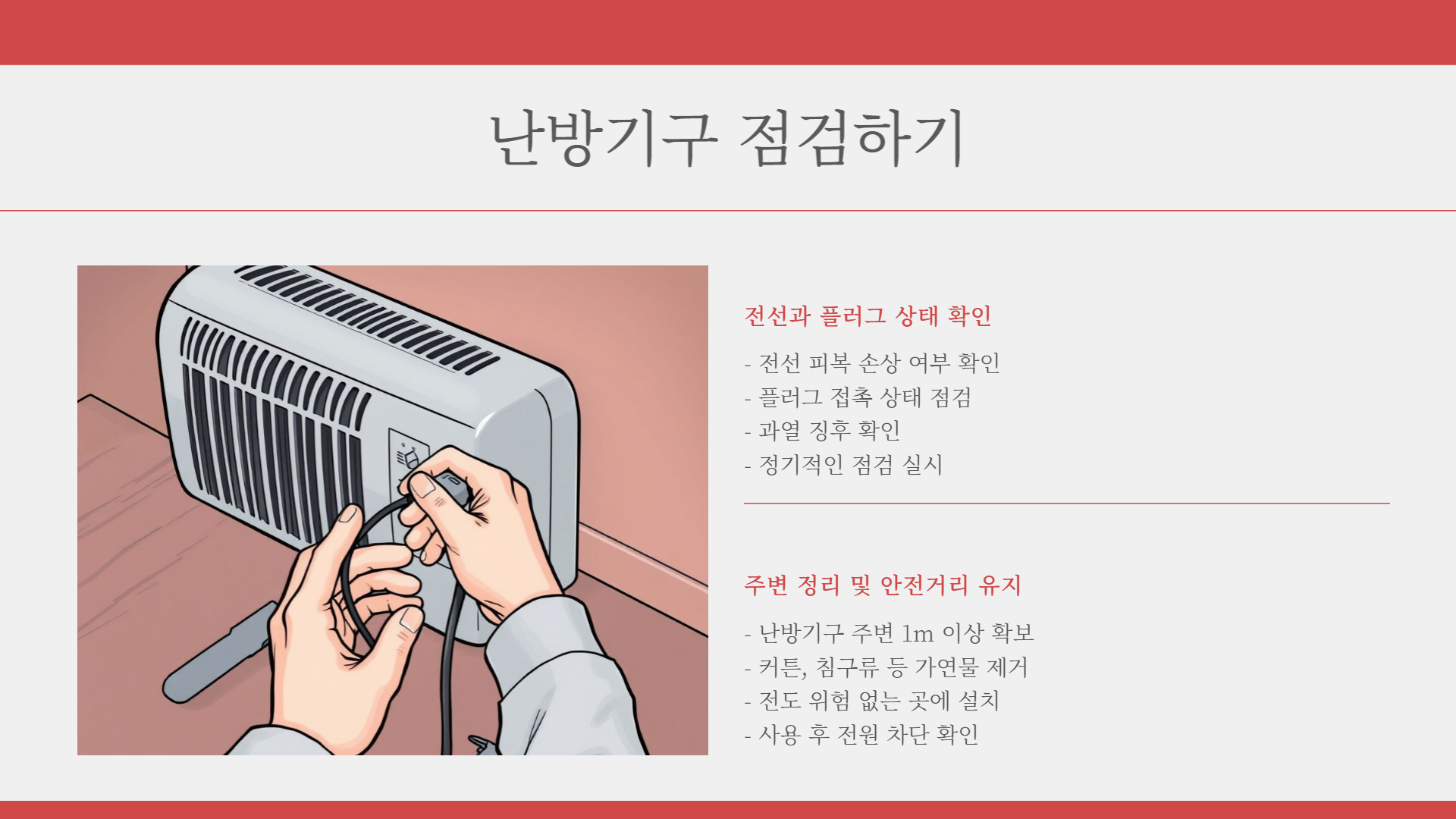 난방기구 점검하기

전선과 플러그 상태 확인

- 전선 피복 손상 여부 확인
- 플러그 접촉 상태 점검
- 과열 징후 확인
- 정기적인 점검 실시

주변 정리 및 안전거리 유지

- 난방기구 주변 1m 이상 확보
- 커튼, 침구류 등 가연물 제거
- 전도 위험 없는 곳에 설치
- 사용 후 전원 차단 확인