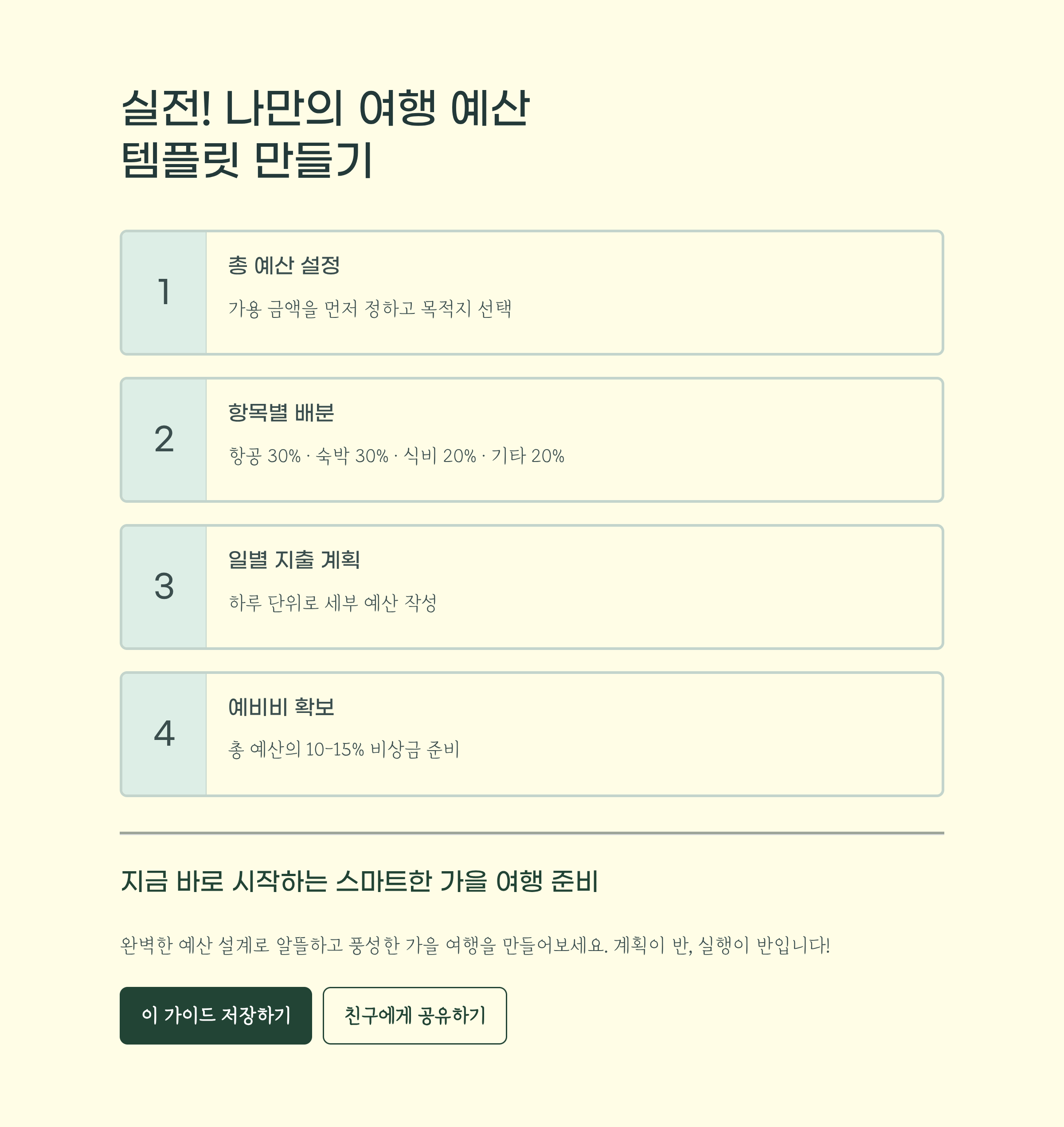 실전! 나만의 여행 예산 템플릿 만들기

1

총 예산 설정

가용 금액을 먼저 정하고 목적지 선택

2

항목별 배분

항공 30% · 숙박 30% · 식비 20% · 기타 20%

3

일별 지출 계획

하루 단위로 세부 예산 작성

4

예비비 확보

총 예산의 10-15% 비상금 준비

지금 바로 시작하는 스마트한 가을 여행 준비

완벽한 예산 설계로 알뜰하고 풍성한 가을 여행을 만들어보세요. 계획이 반, 실행이 반입니다!

이 가이드 저장하기

친구에게 공유하기