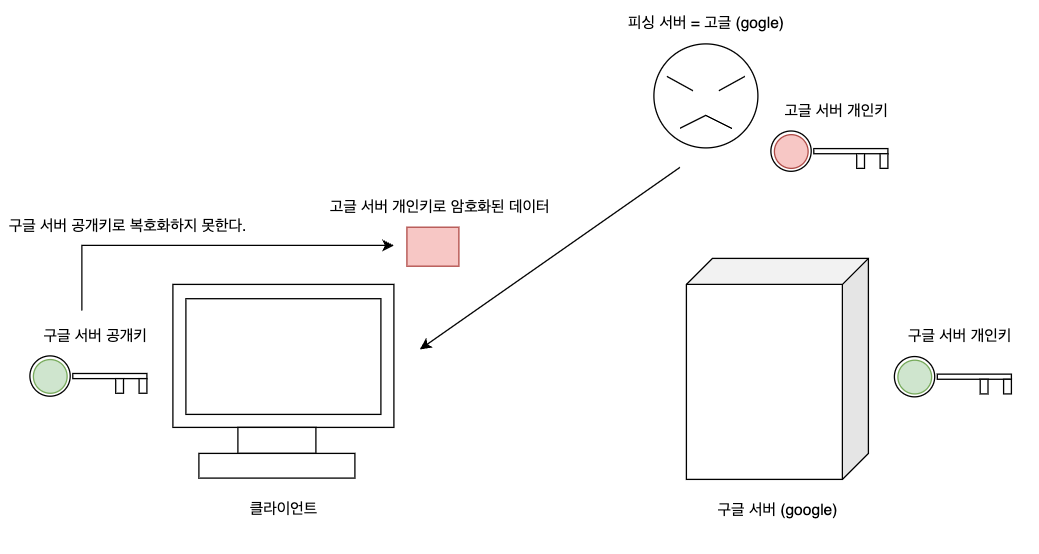 피싱 서버 = 고글 (gogle)

고글 서버 개인키

고글 서버 개인키로 암호화된 데이터

구글 서버 공개키로 복호화하지 못한다.

구글 서버 공개키

구글 서버 개인키

클라이언트

구글 서버 (google)