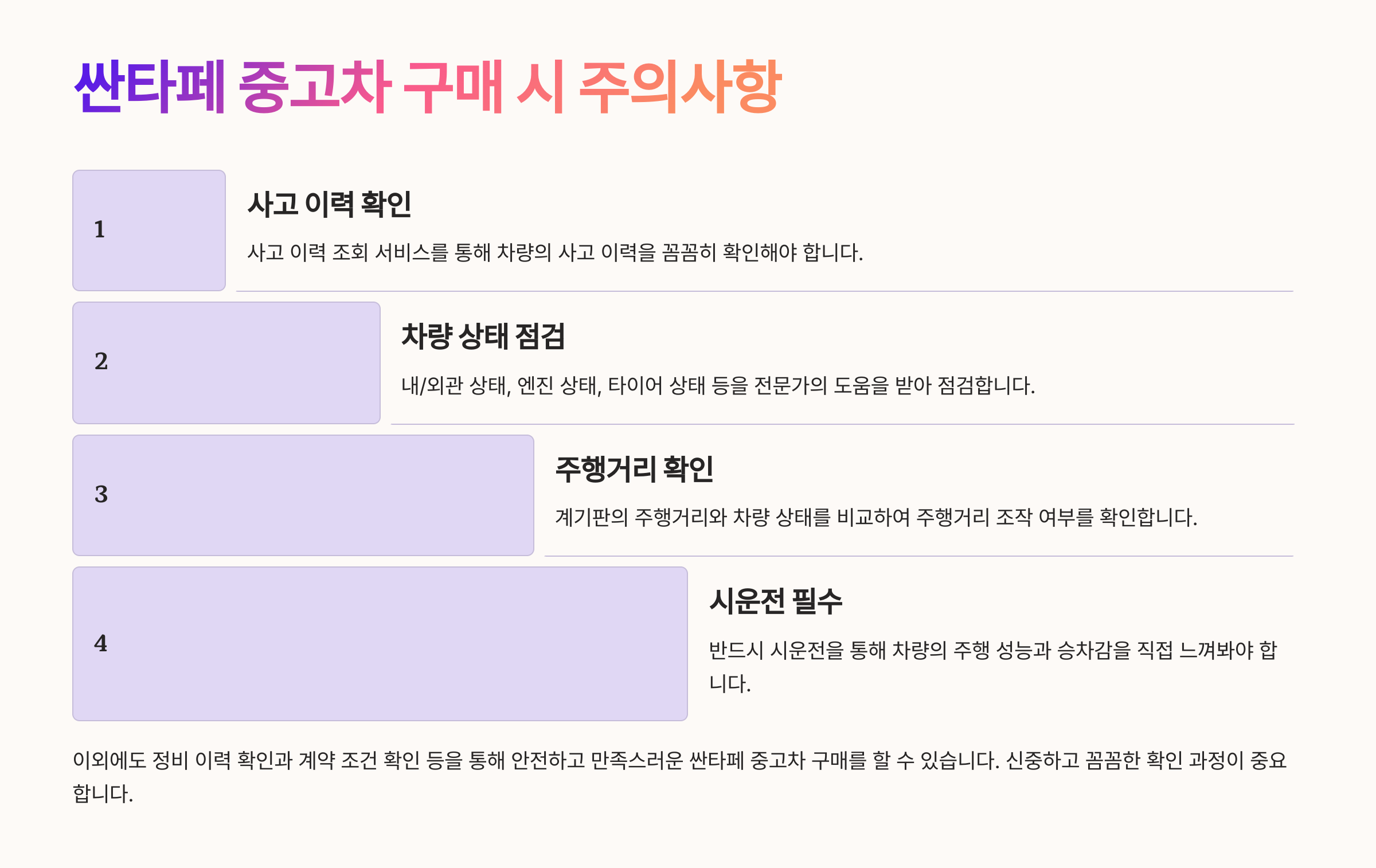 싼타페 중고차 구매 시 주의사항

1

사고 이력 확인

사고 이력 조회 서비스를 통해 차량의 사고 이력을 꼼꼼히 확인해야 합니다.

2

차량 상태 점검

내/외관 상태, 엔진 상태, 타이어 상태 등을 전문가의 도움을 받아 점검합니다.

3

주행거리 확인

계기판의 주행거리와 차량 상태를 비교하여 주행거리 조작 여부를 확인합니다.

4

시운전 필수

반드시 시운전을 통해 차량의 주행 성능과 승차감을 직접 느껴봐야 합니다.

이외에도 정비 이력 확인과 계약 조건 확인 등을 통해 안전하고 만족스러운 싼타페 중고차 구매를 할 수 있습니다. 신중하고 꼼꼼한 확인 과정이 중요합니다.